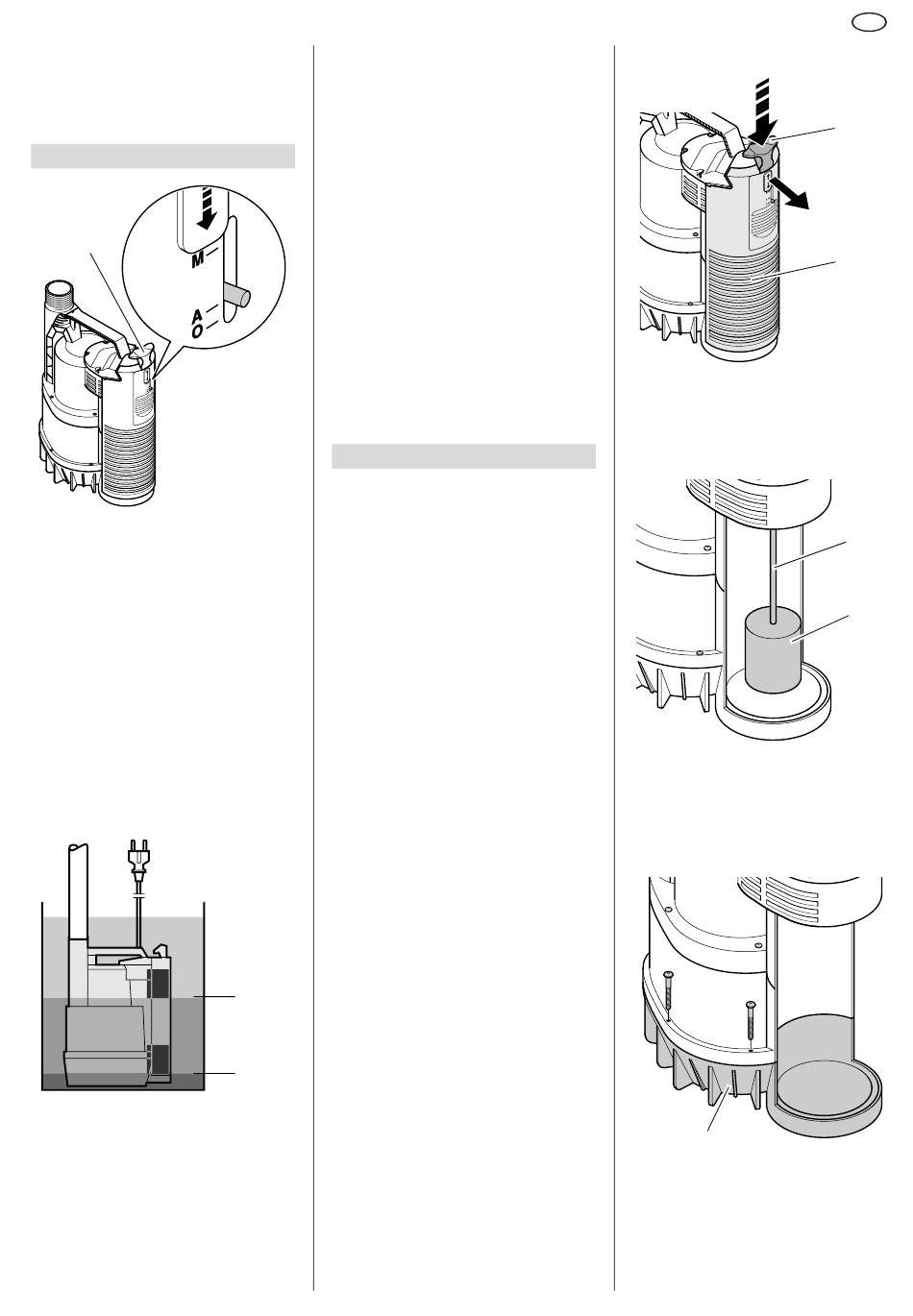 M
A
O