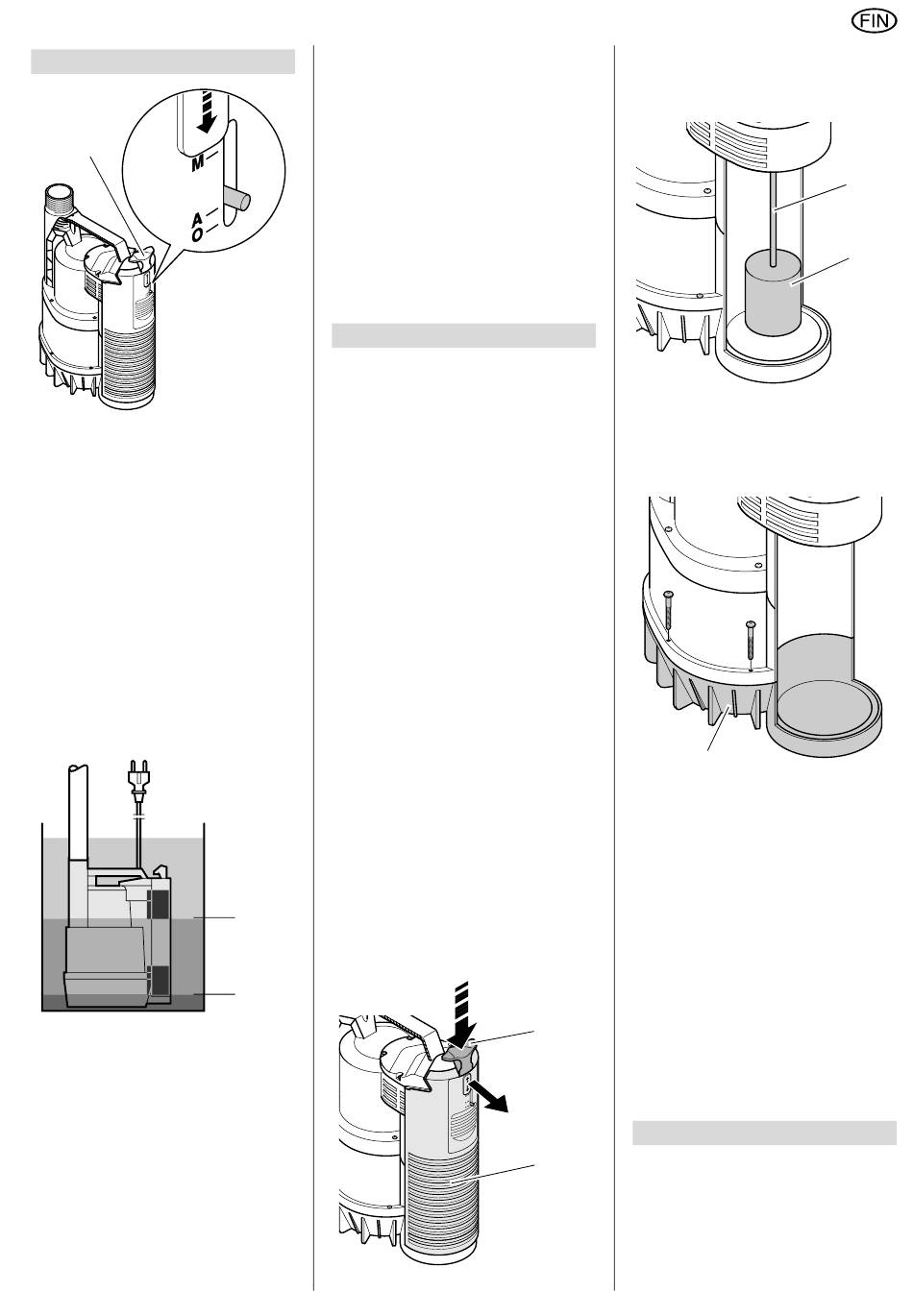 FIN

M

A
O