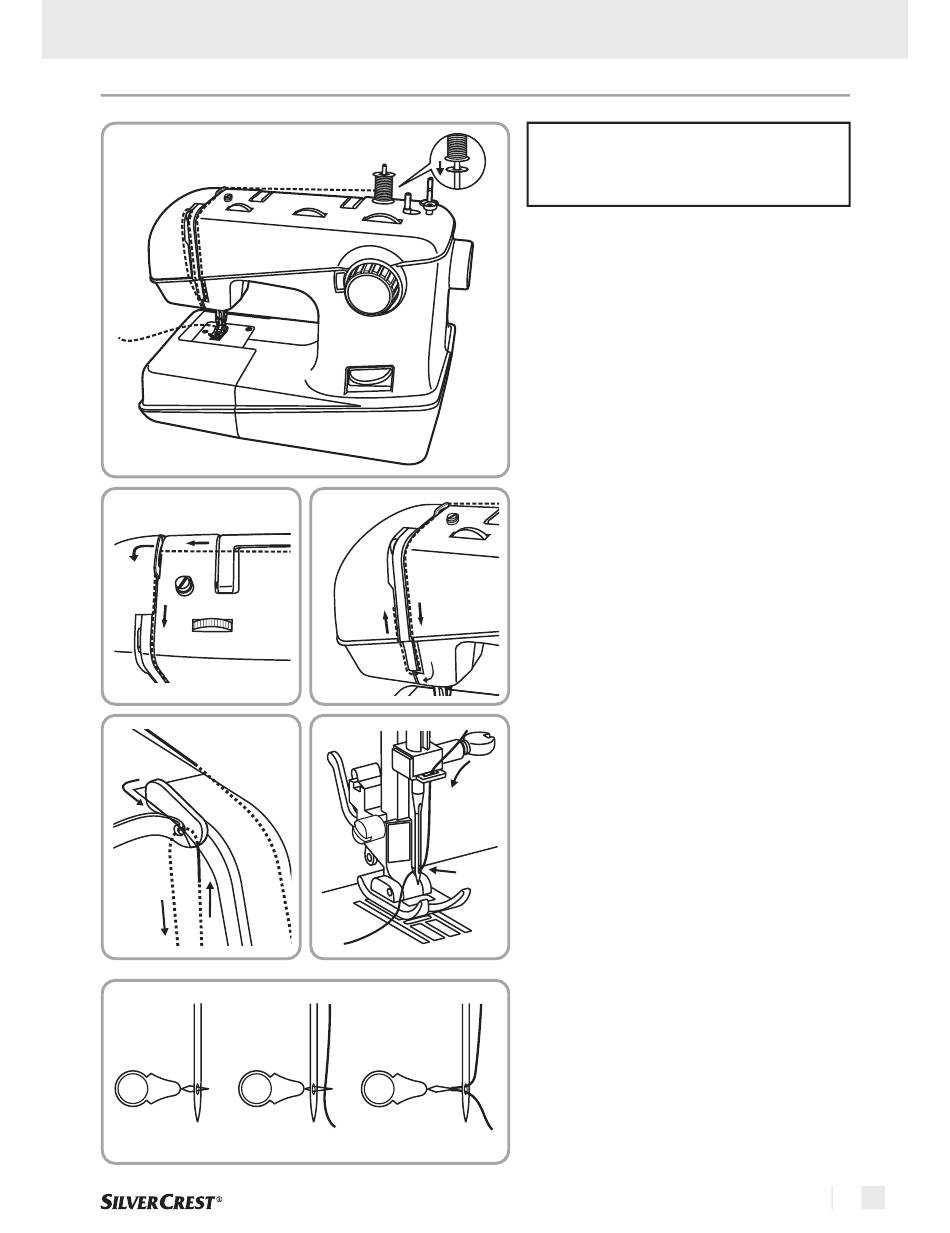 SILVERCREST®