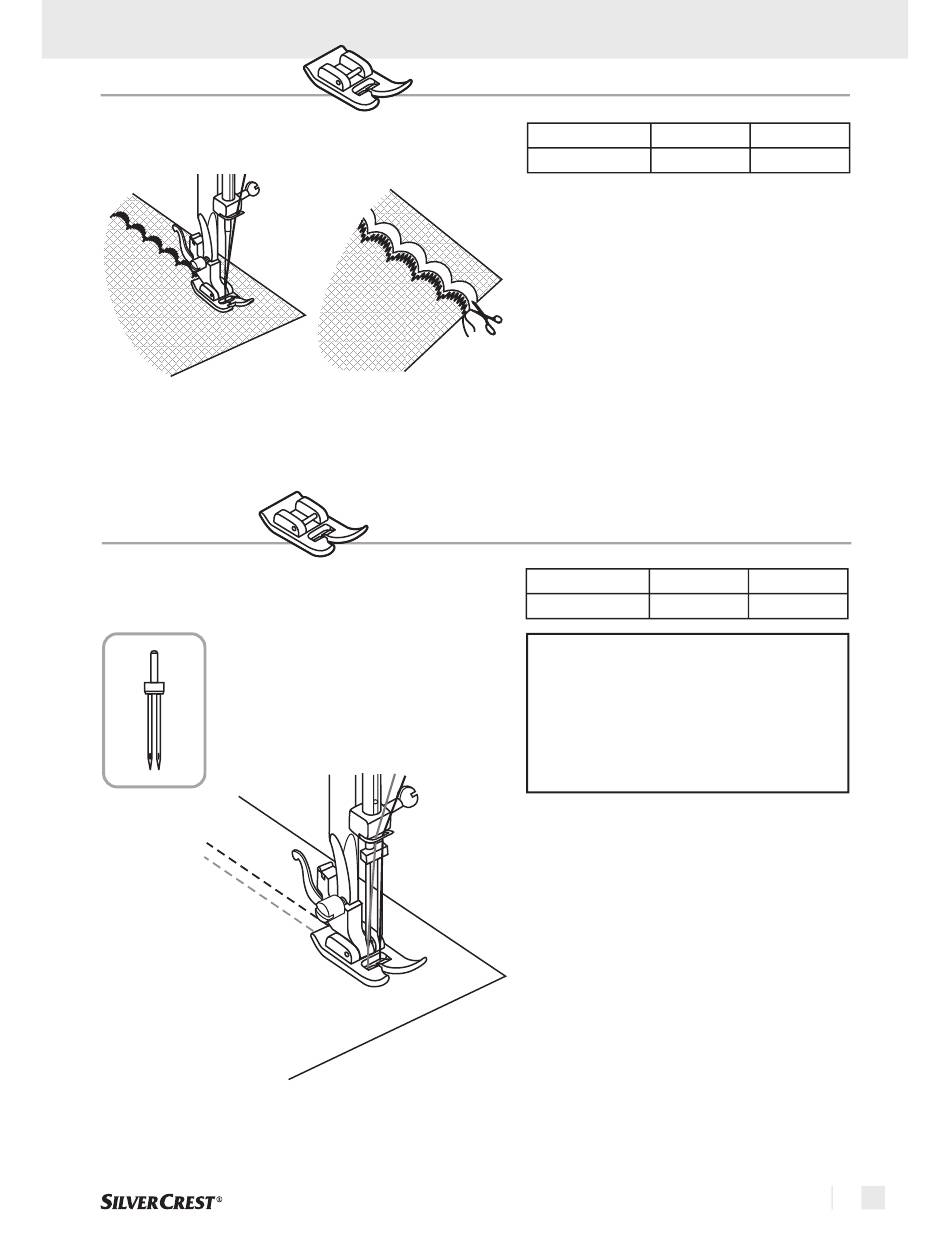 SILVERCREST®