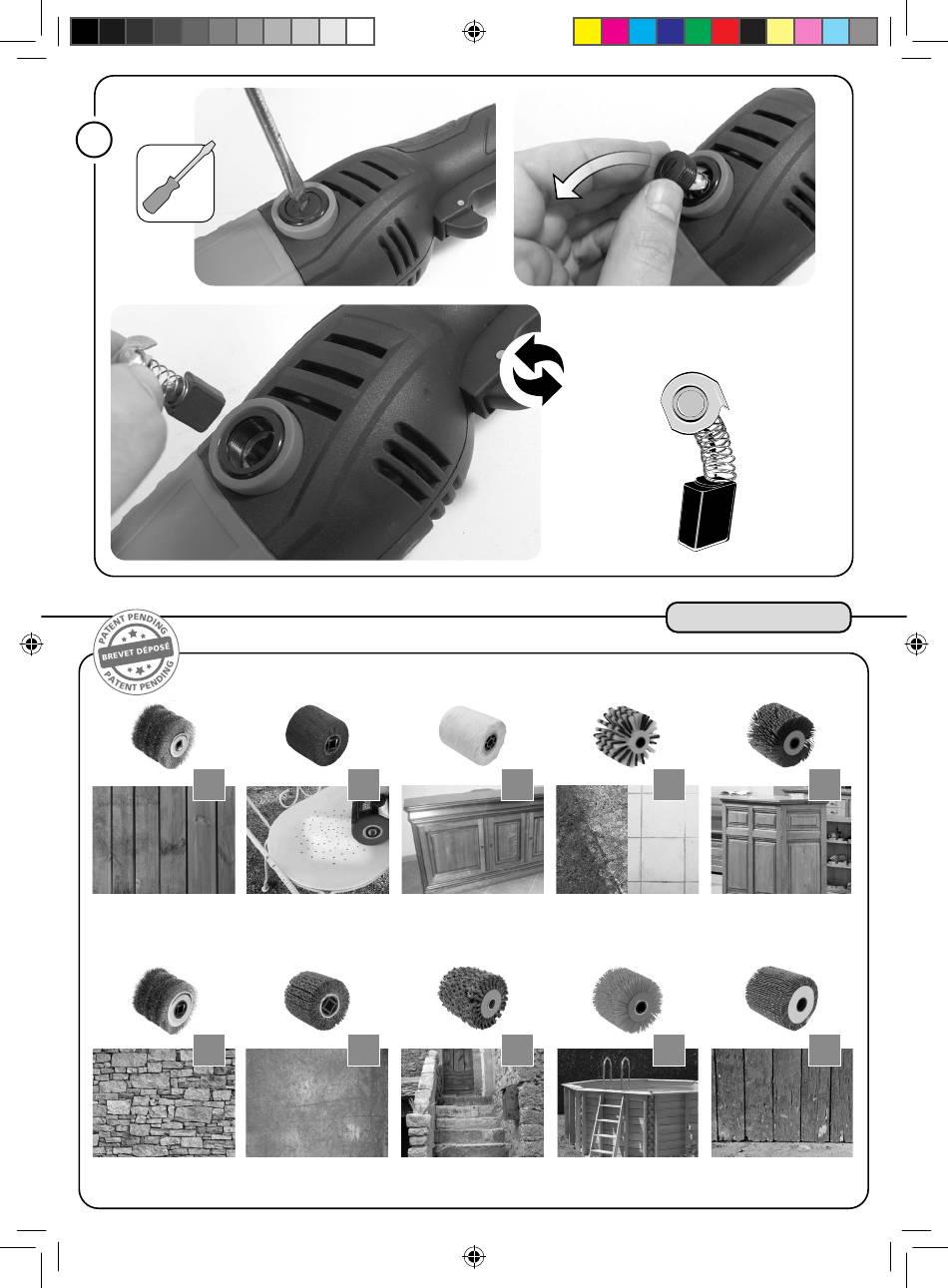 PATENT PENDING
BREVET DÉPOSÉ
PATENT PENDING