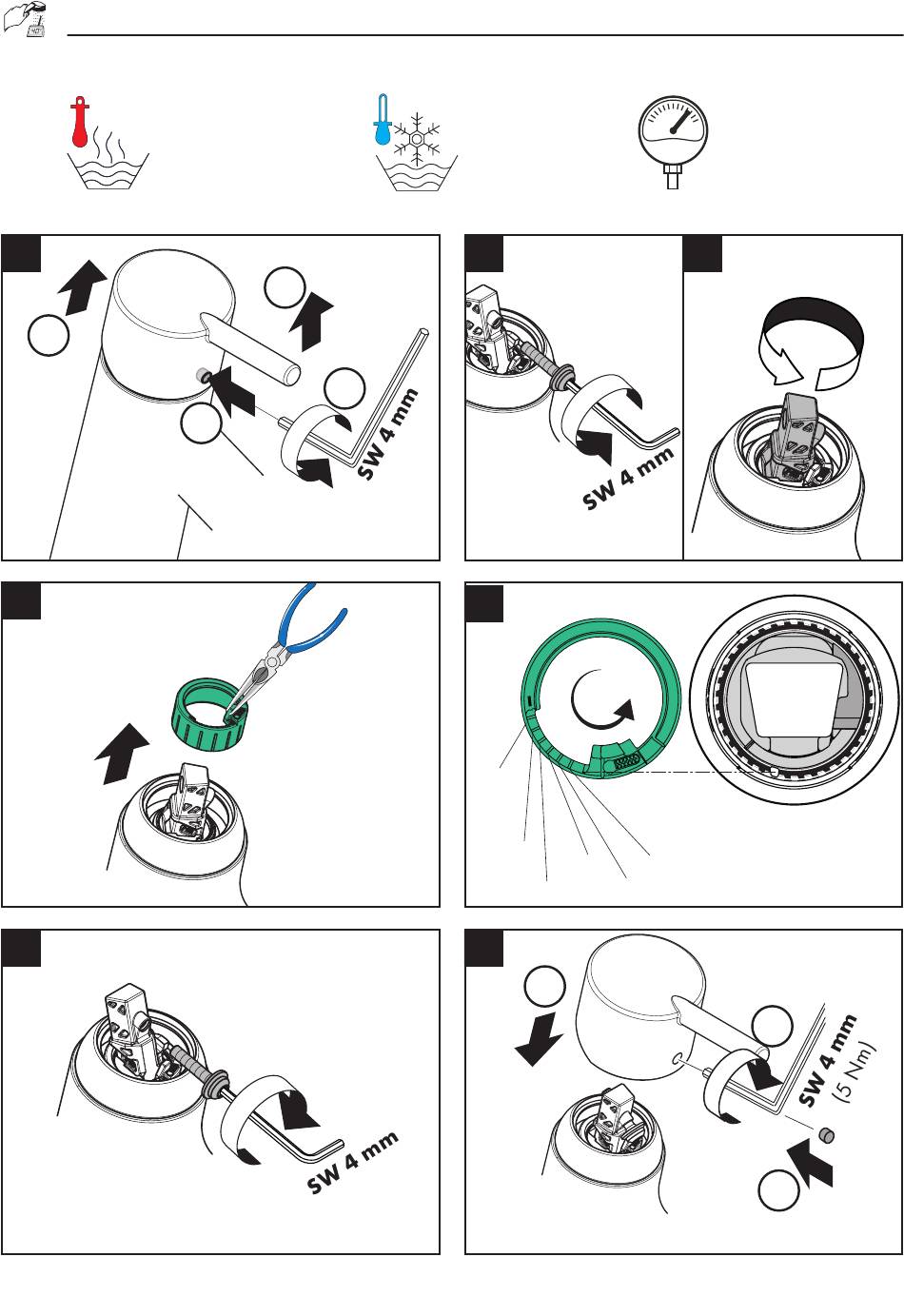 SW 4 mm

SW 4 mm

SW 4 mm

SW 4 mm
(5 Nm)