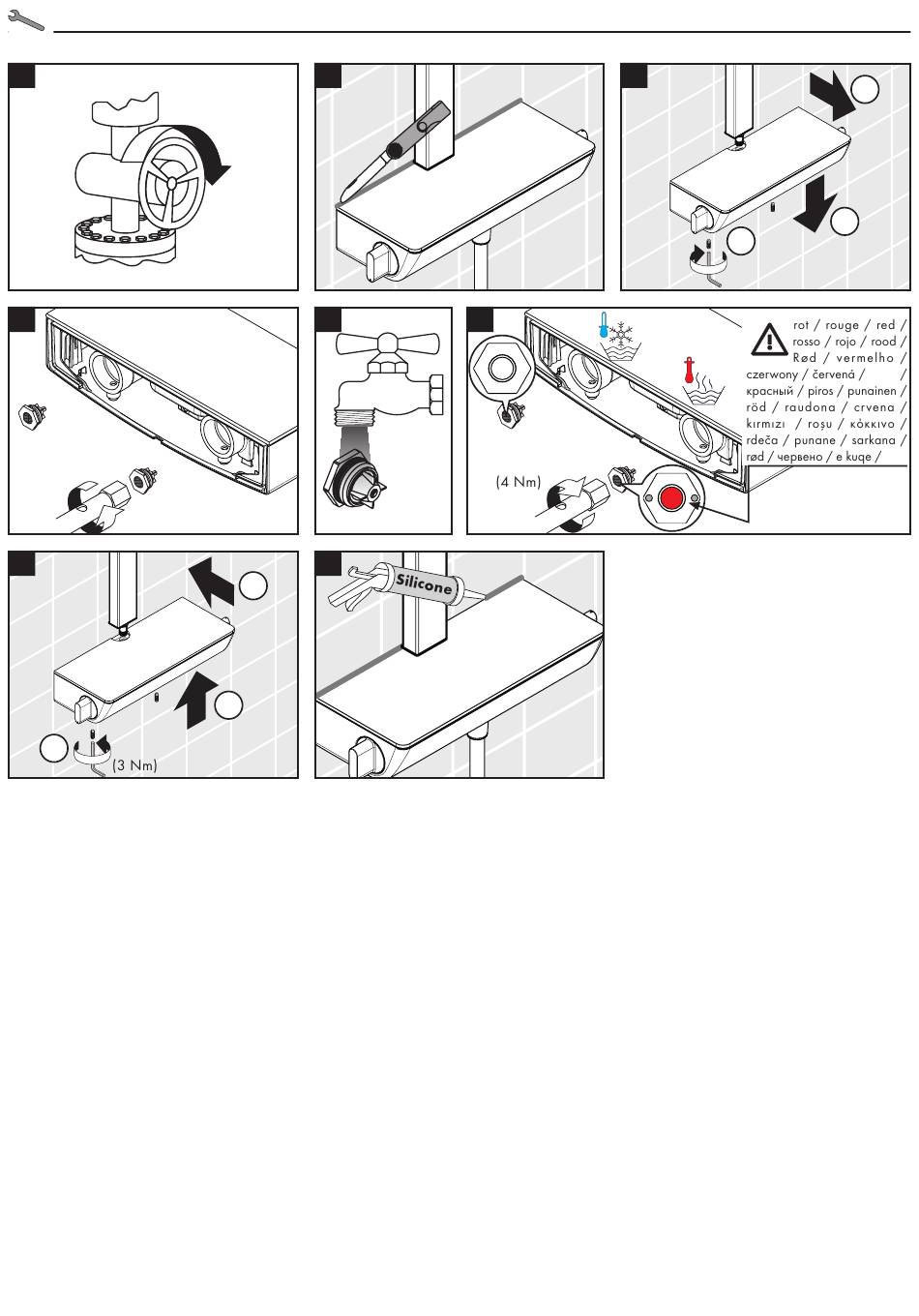 rot / rouge / red / rosso / rojo / rood / Rød / vermelho / czerwony / červená / / красный / piros / punainen / röd / raudona / crvena / kırmızı / roşu / κόκκινο / rdeča / punane / sarkana / rød / червено / e kuqe /

(4 Nm)

(3 Nm)

Silicone