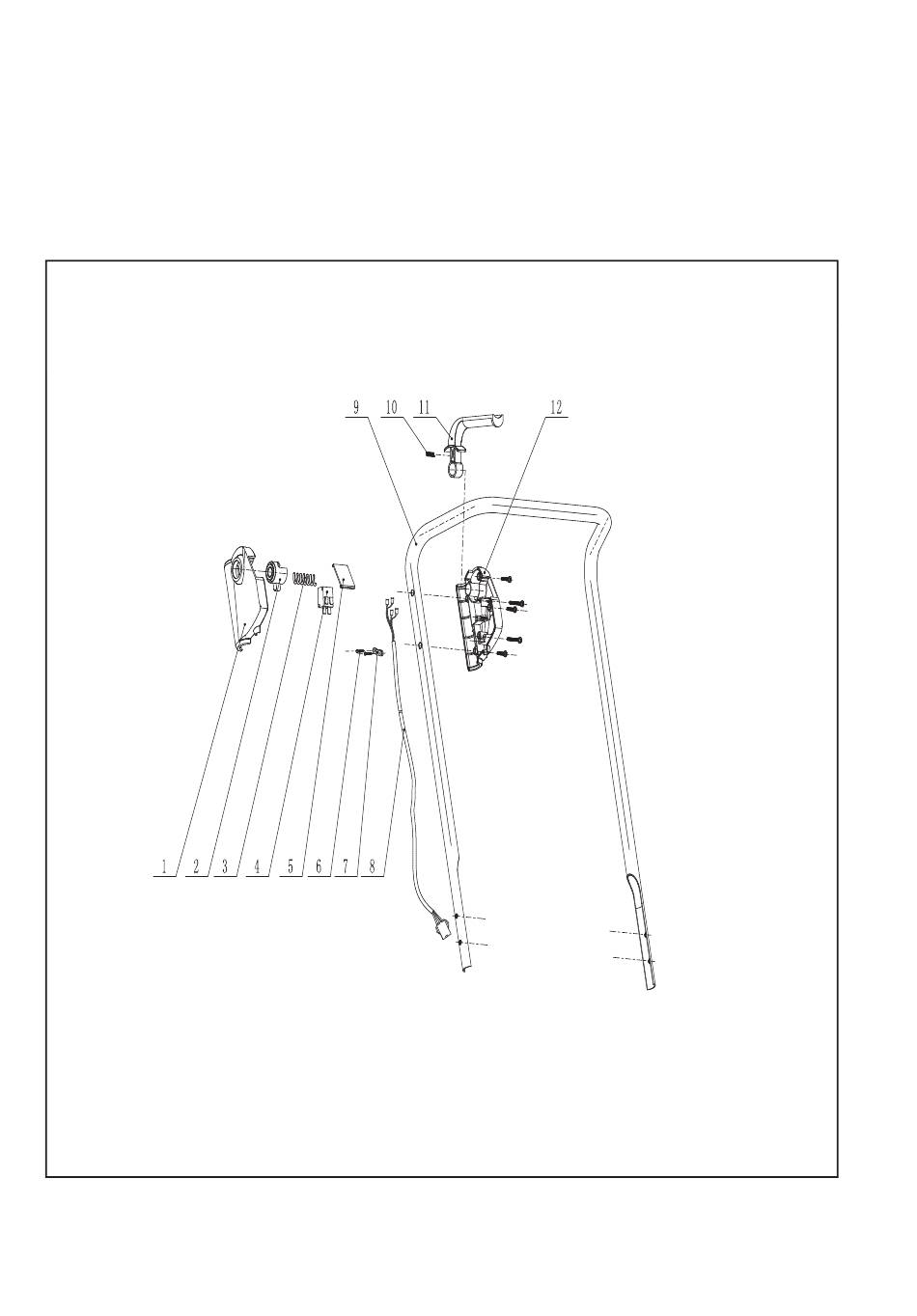 9
10
11
12
1
2
3
4
5
6
7
8