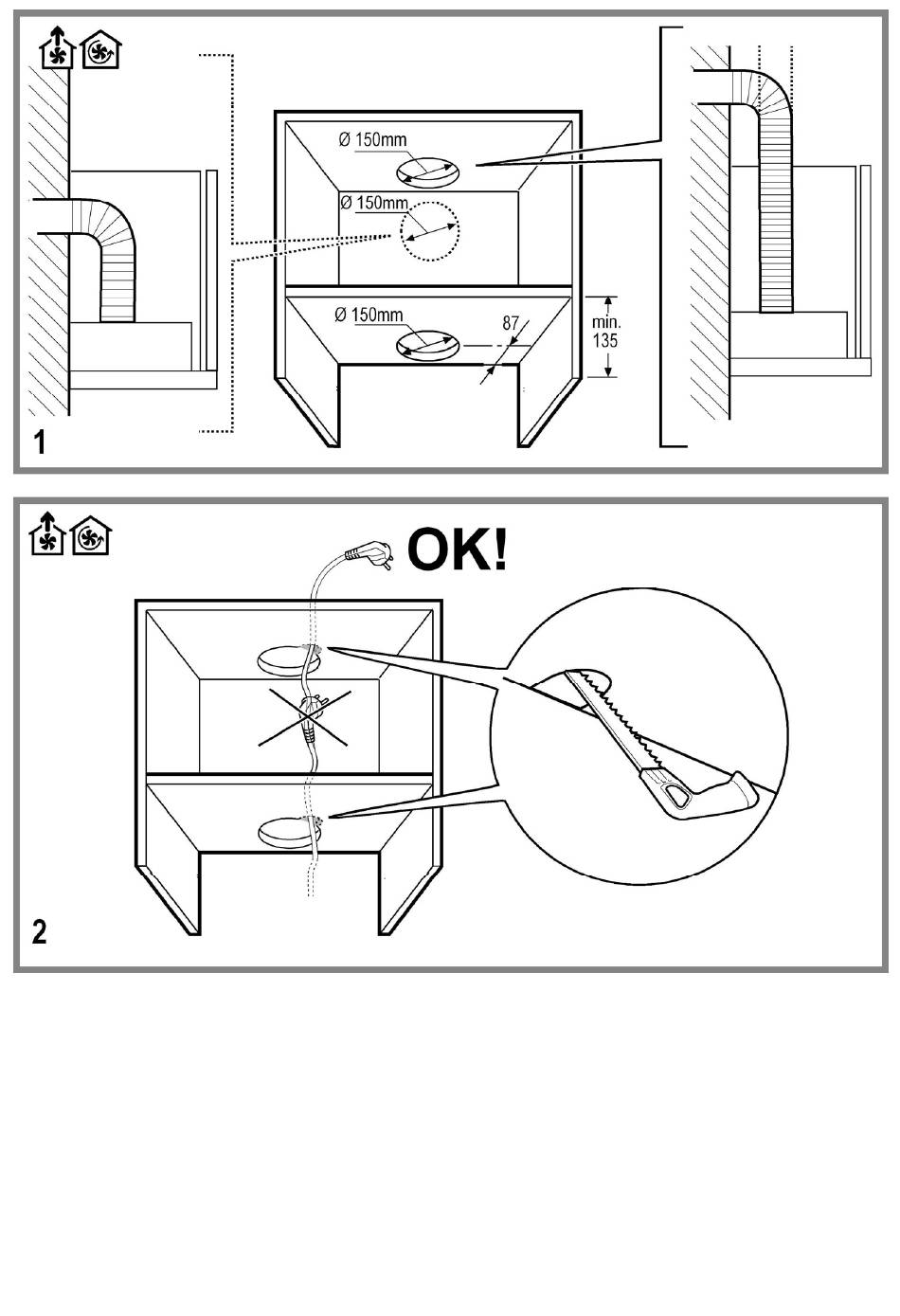 Ø 150mm
Ø 150mm
Ø 150mm
87
min.
135
1

OK!
2