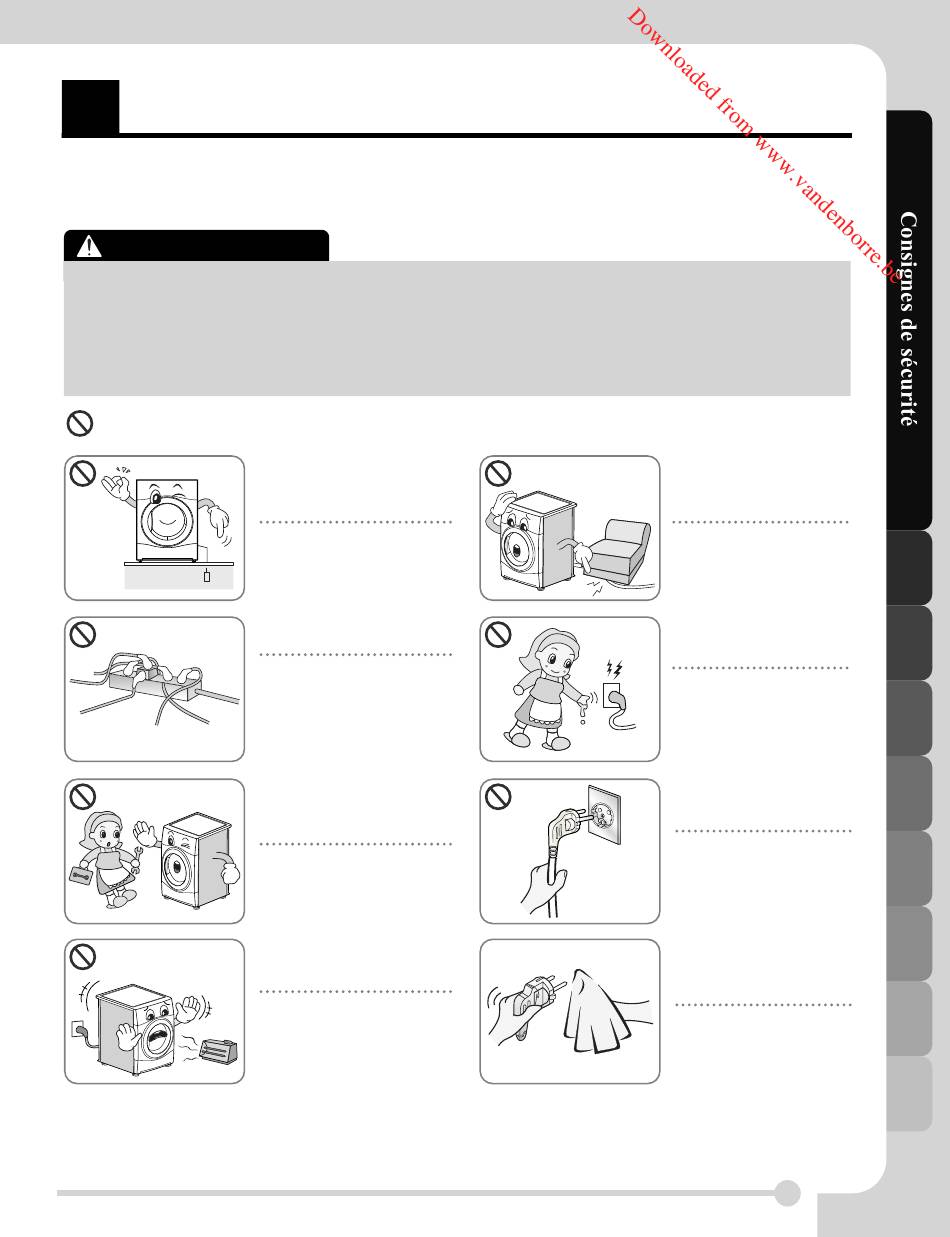 Downloaded from www.vandenborre.be

Consignes de sécurité