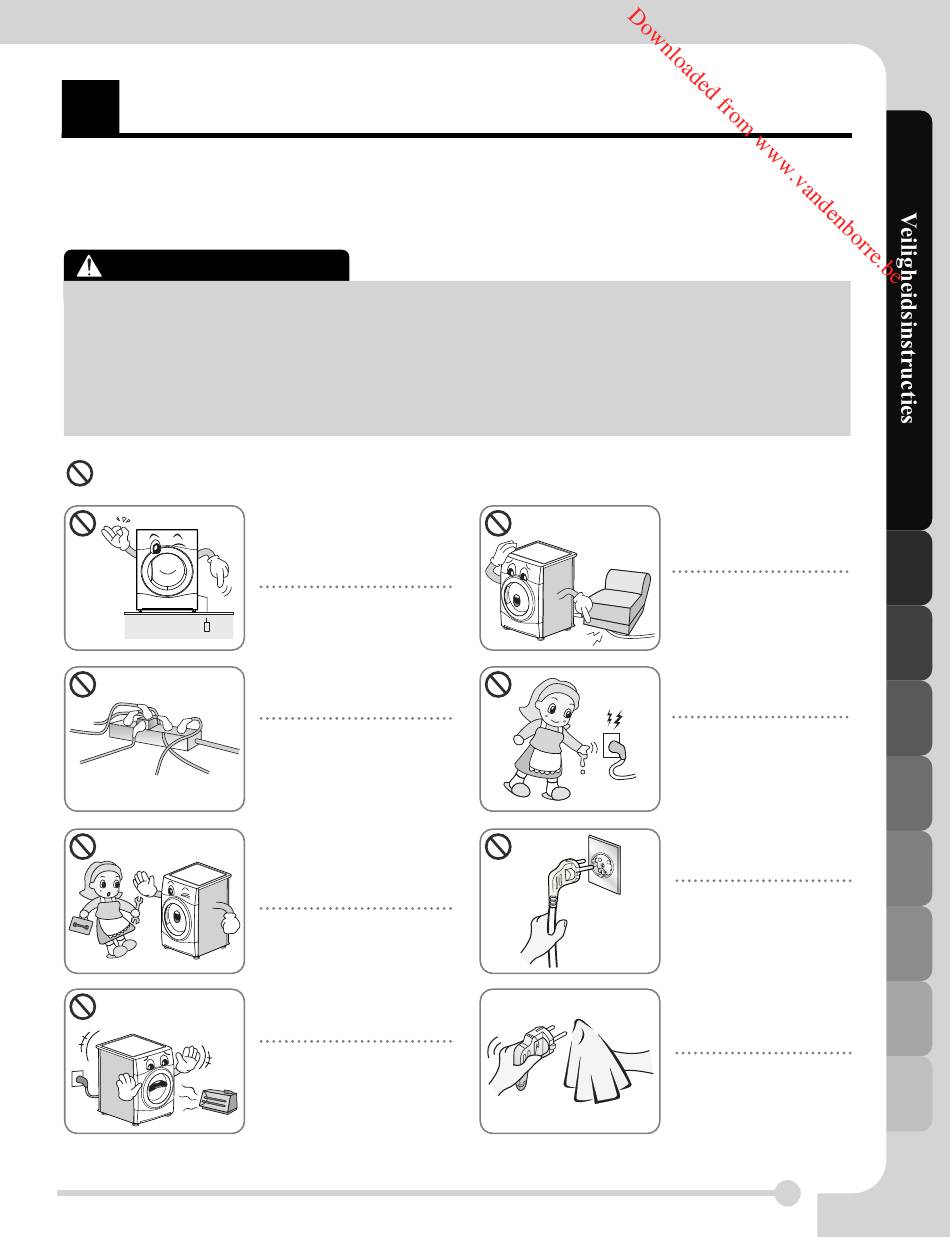 Downloaded from www.vandenborre.be

Veiligheidsinstructies