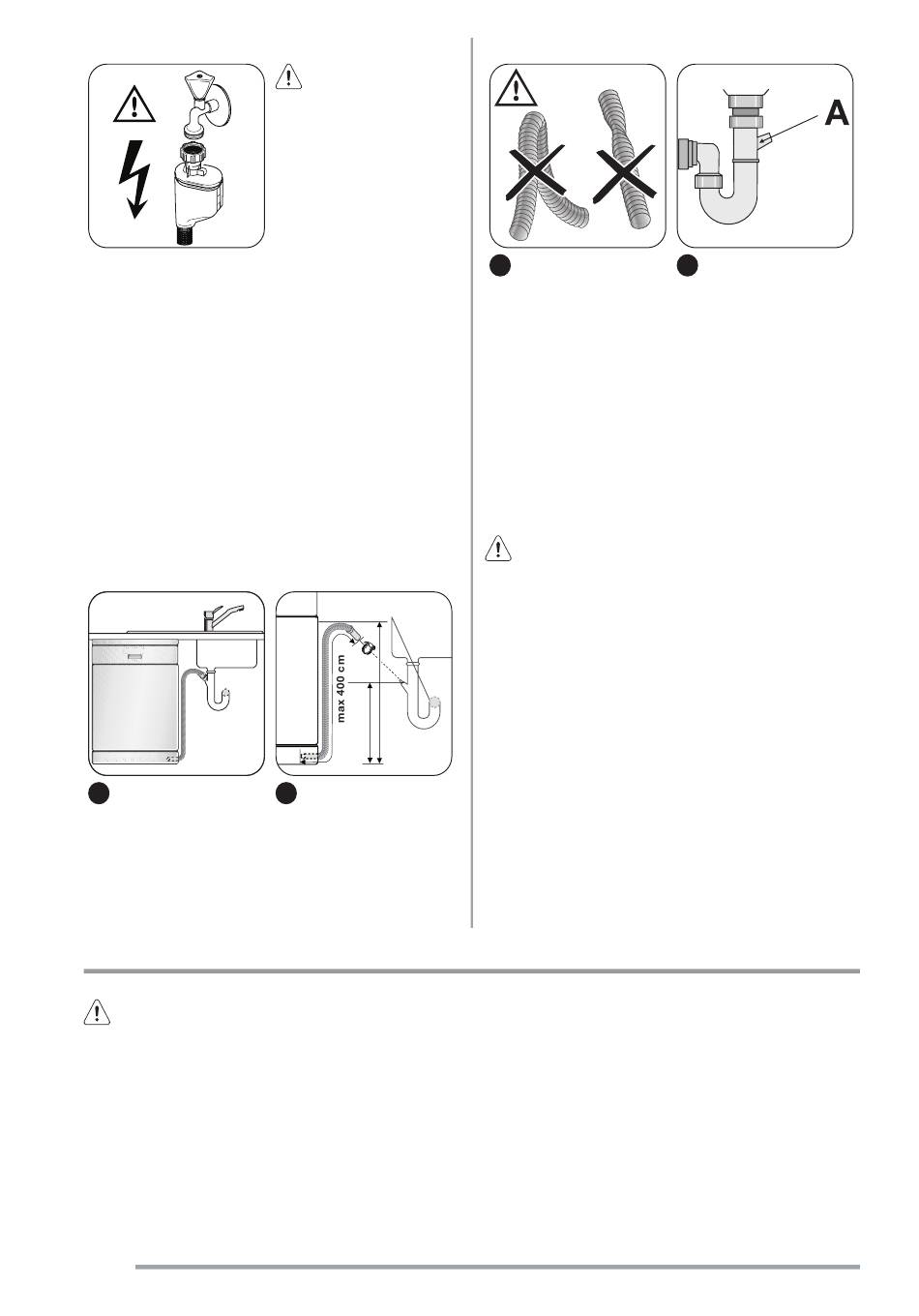 A

max 400 cm