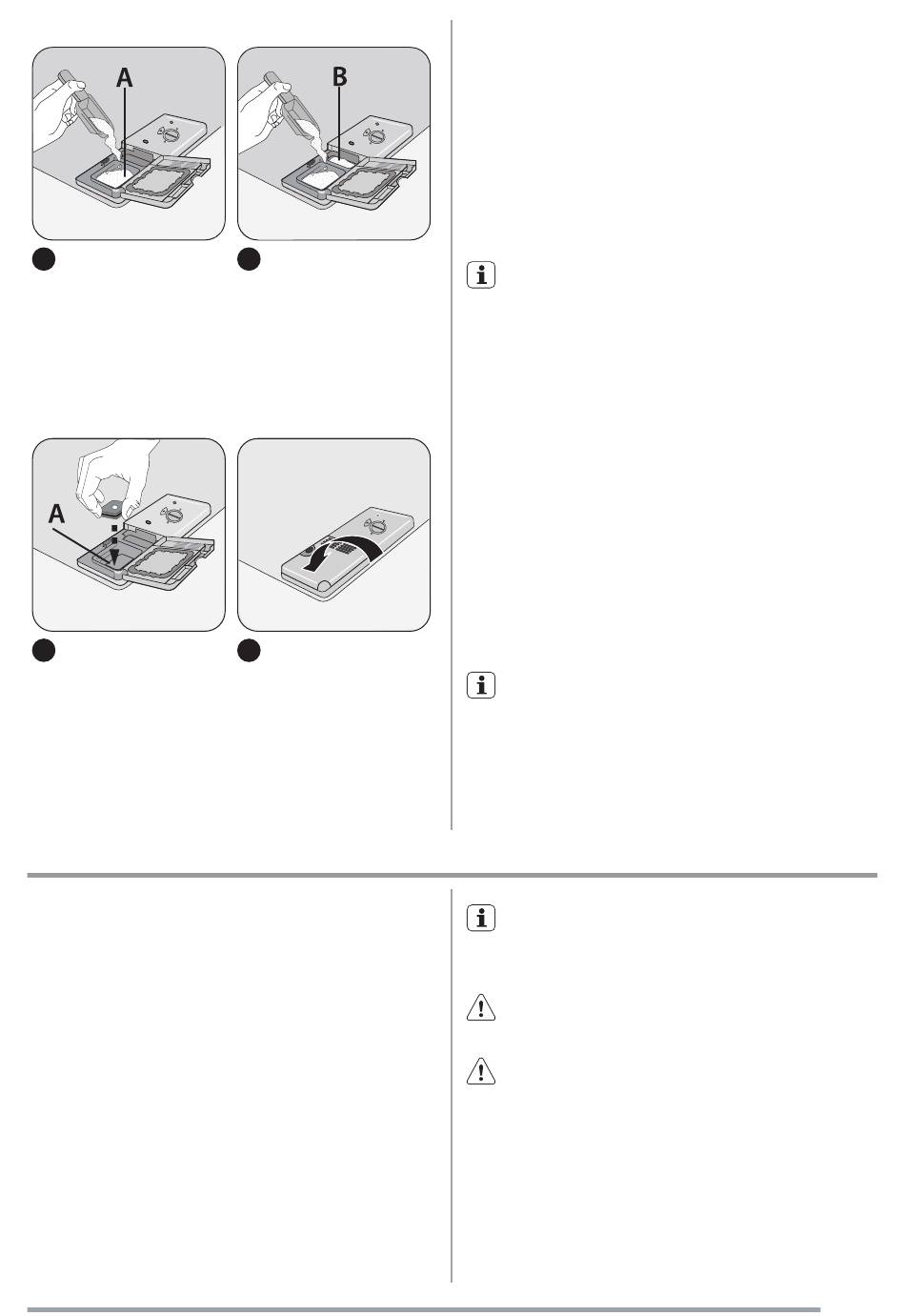 A

B

A