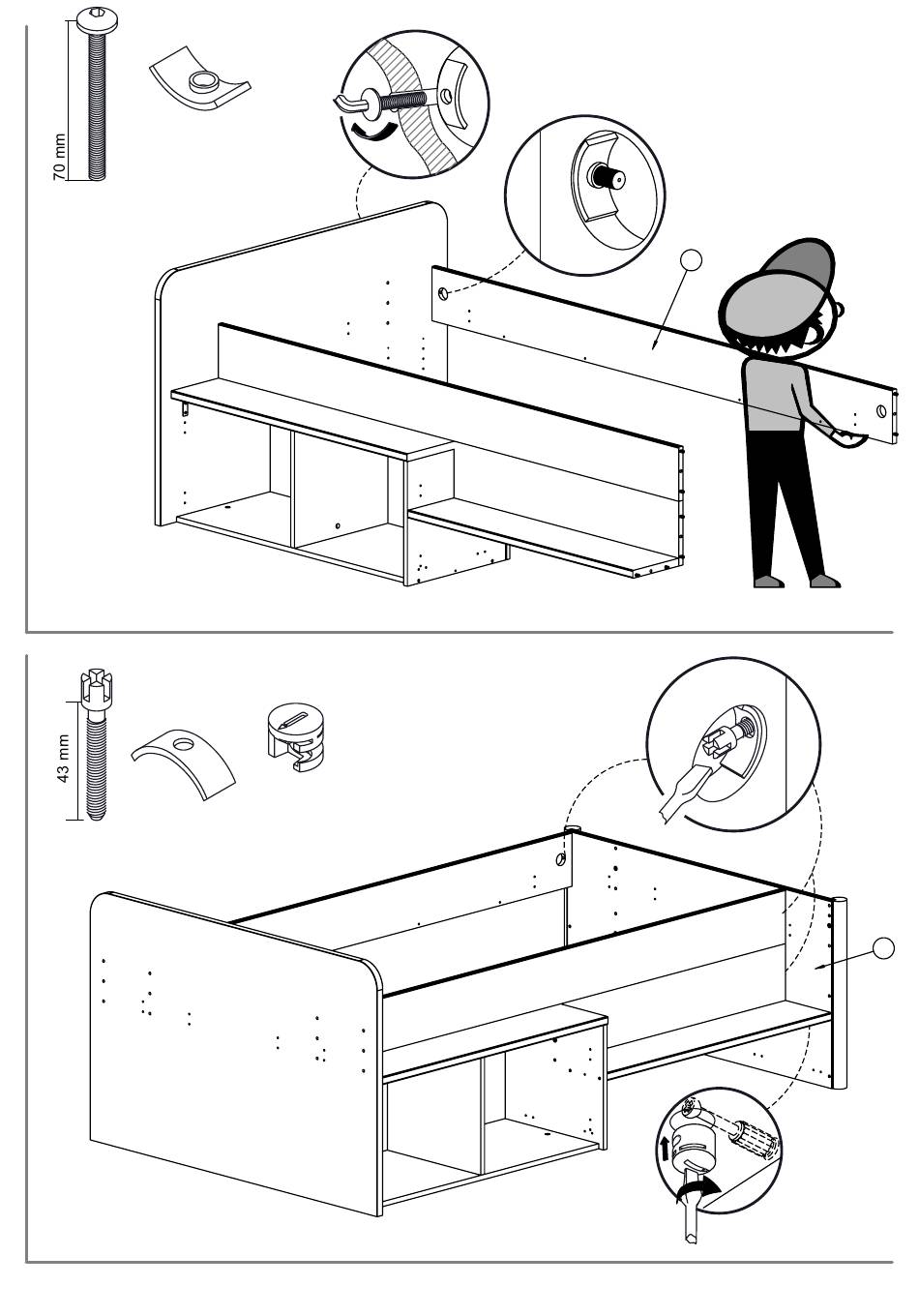 70 mm

43 mm