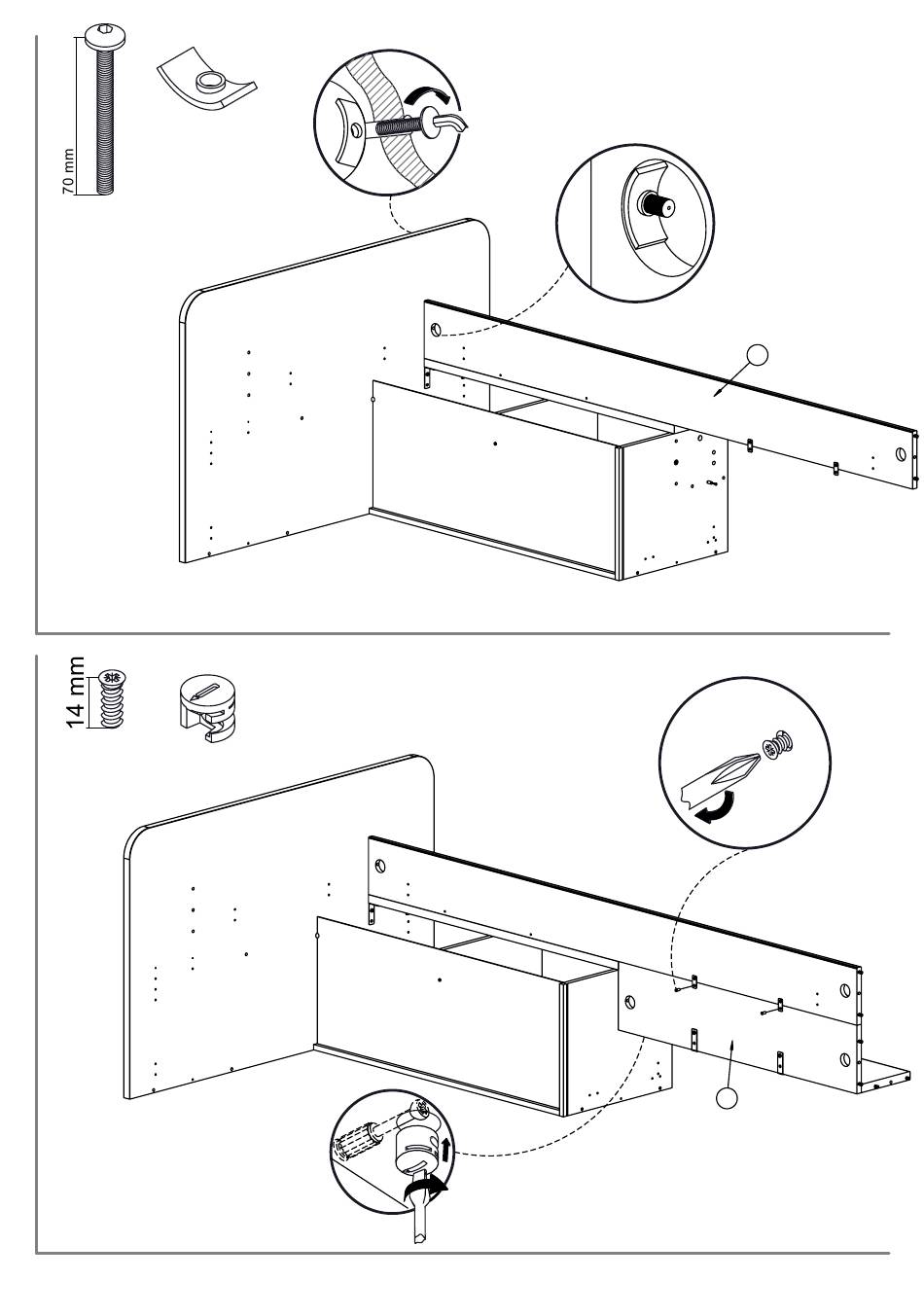 70 mm

14 mm