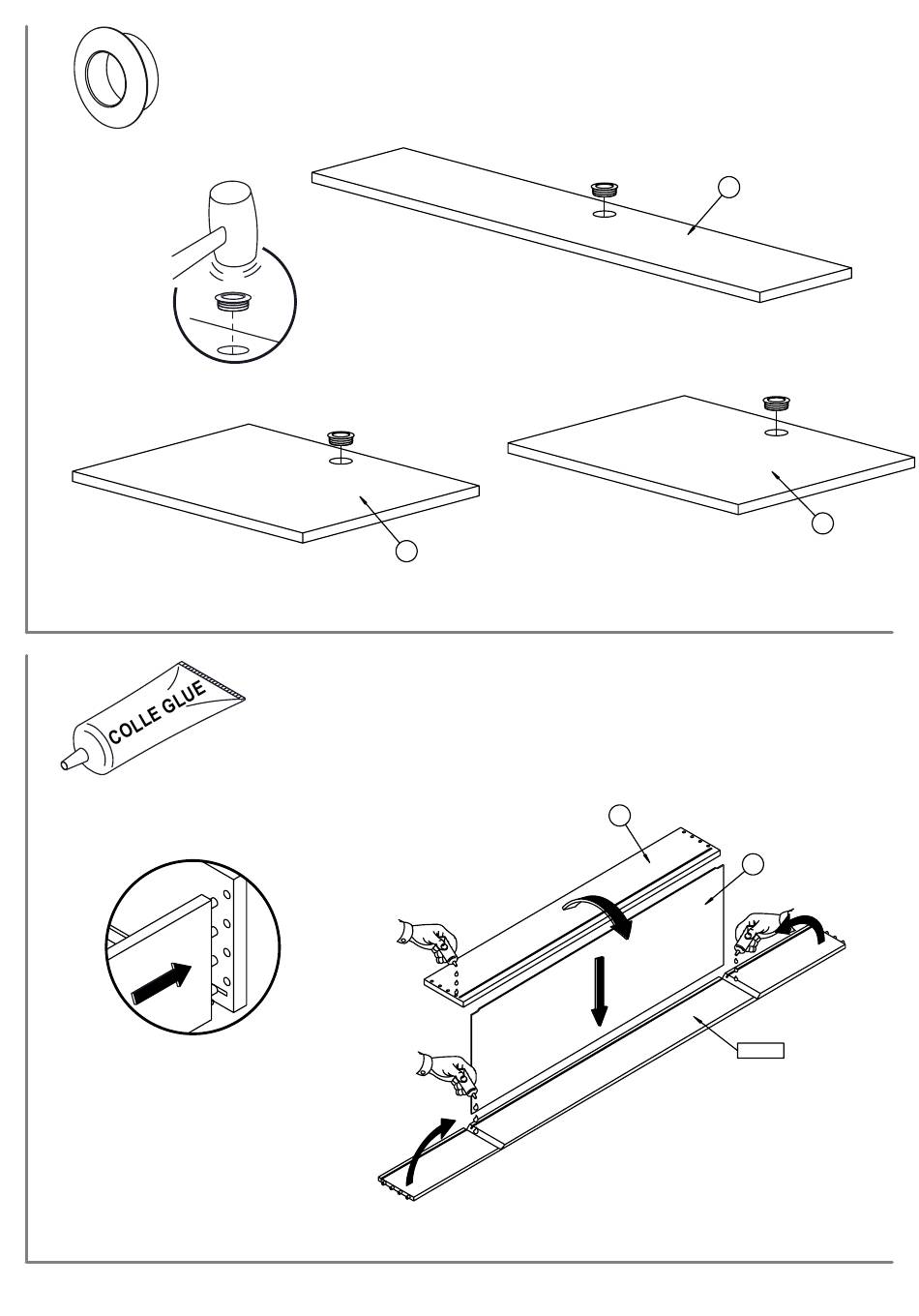 COLLE GLUE