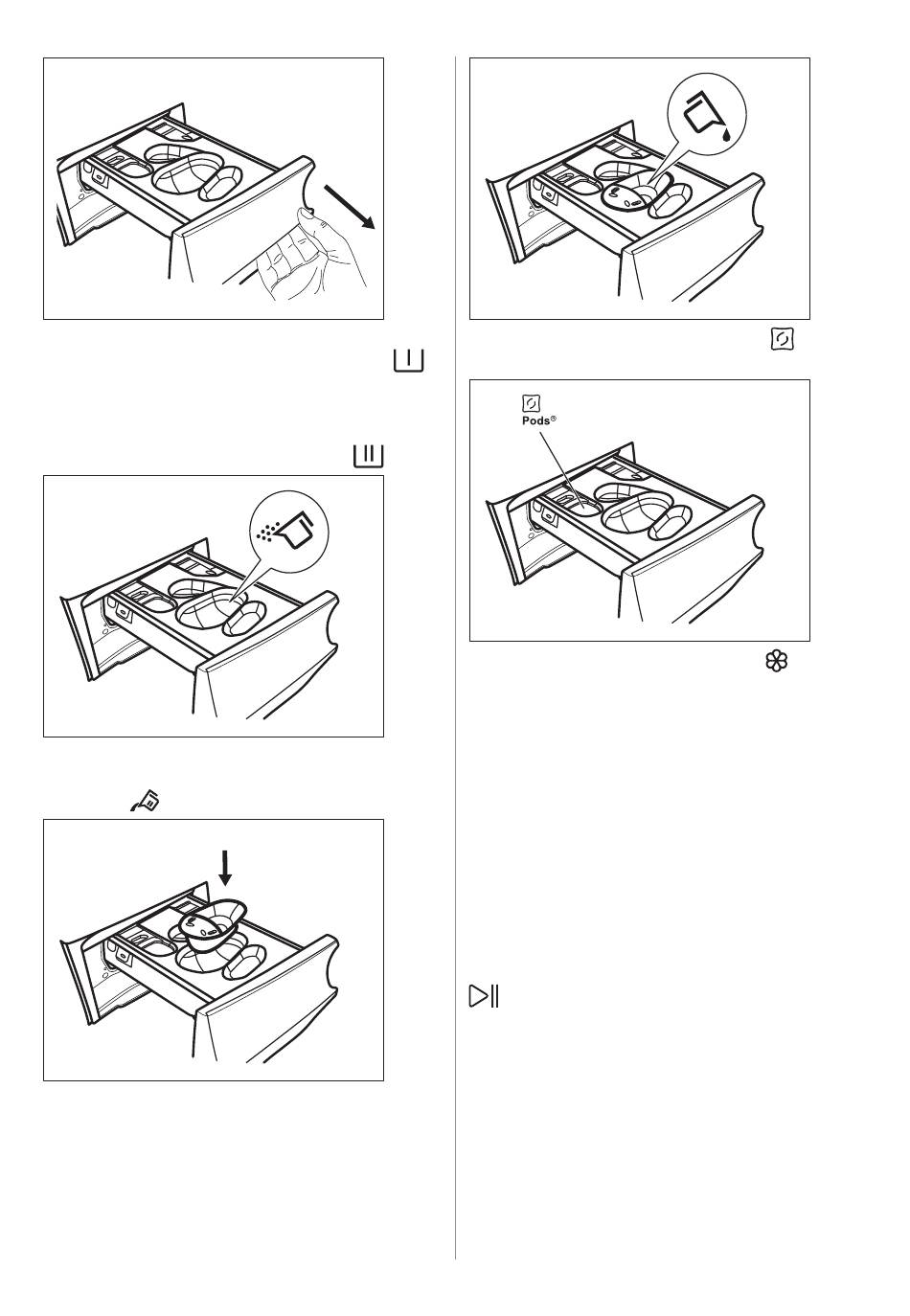 Pods®