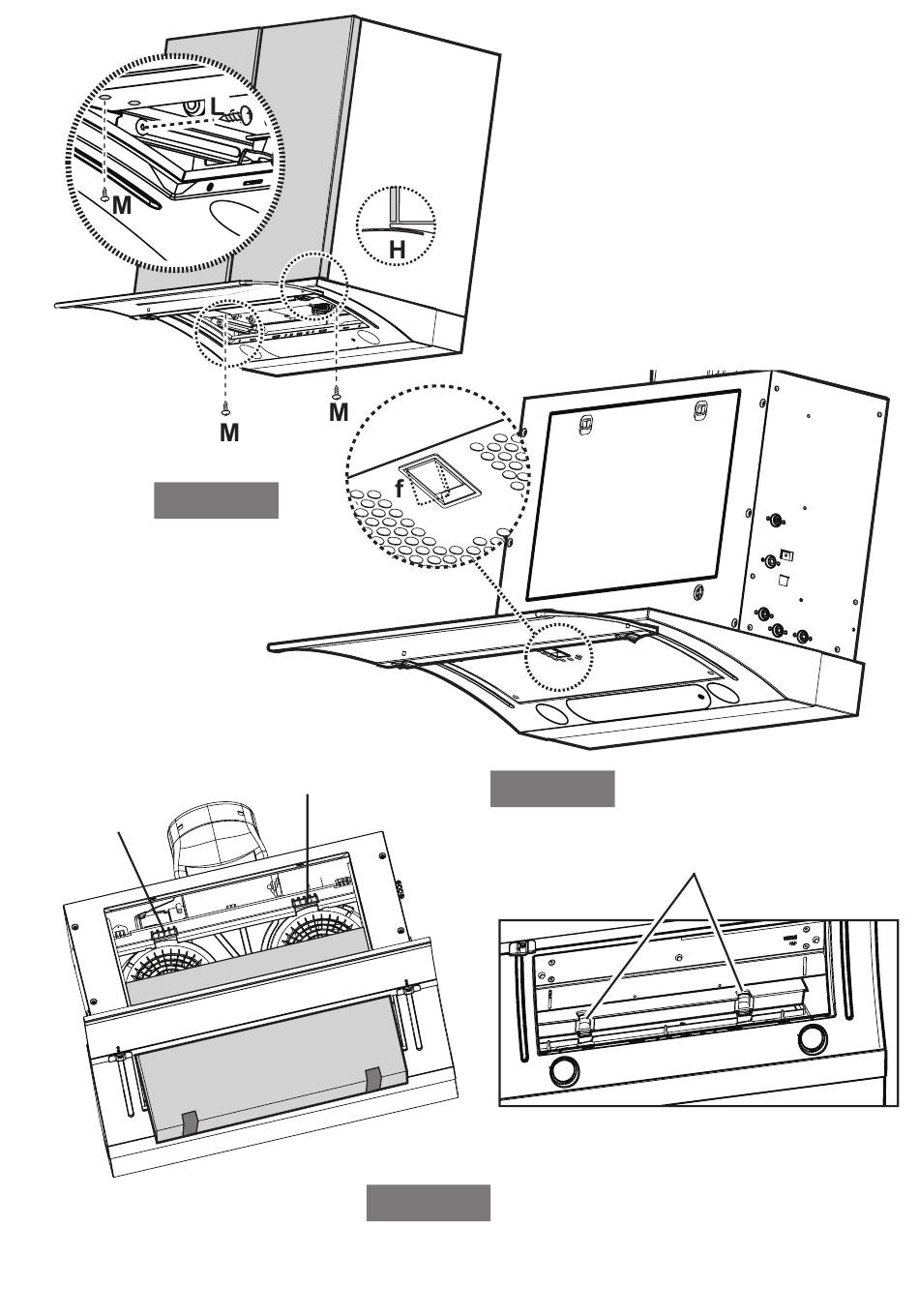 L
M
H
M
M
f