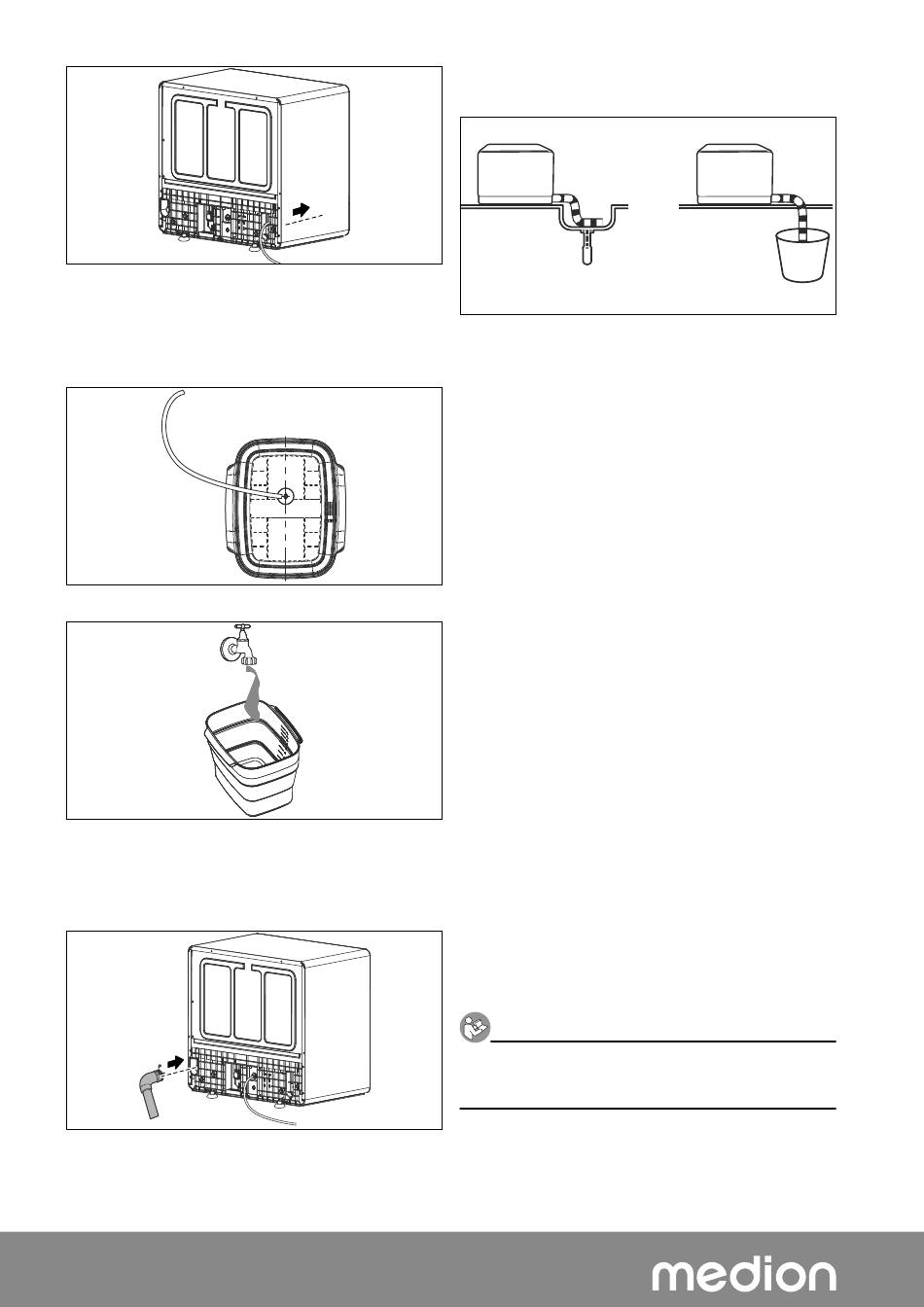 medion