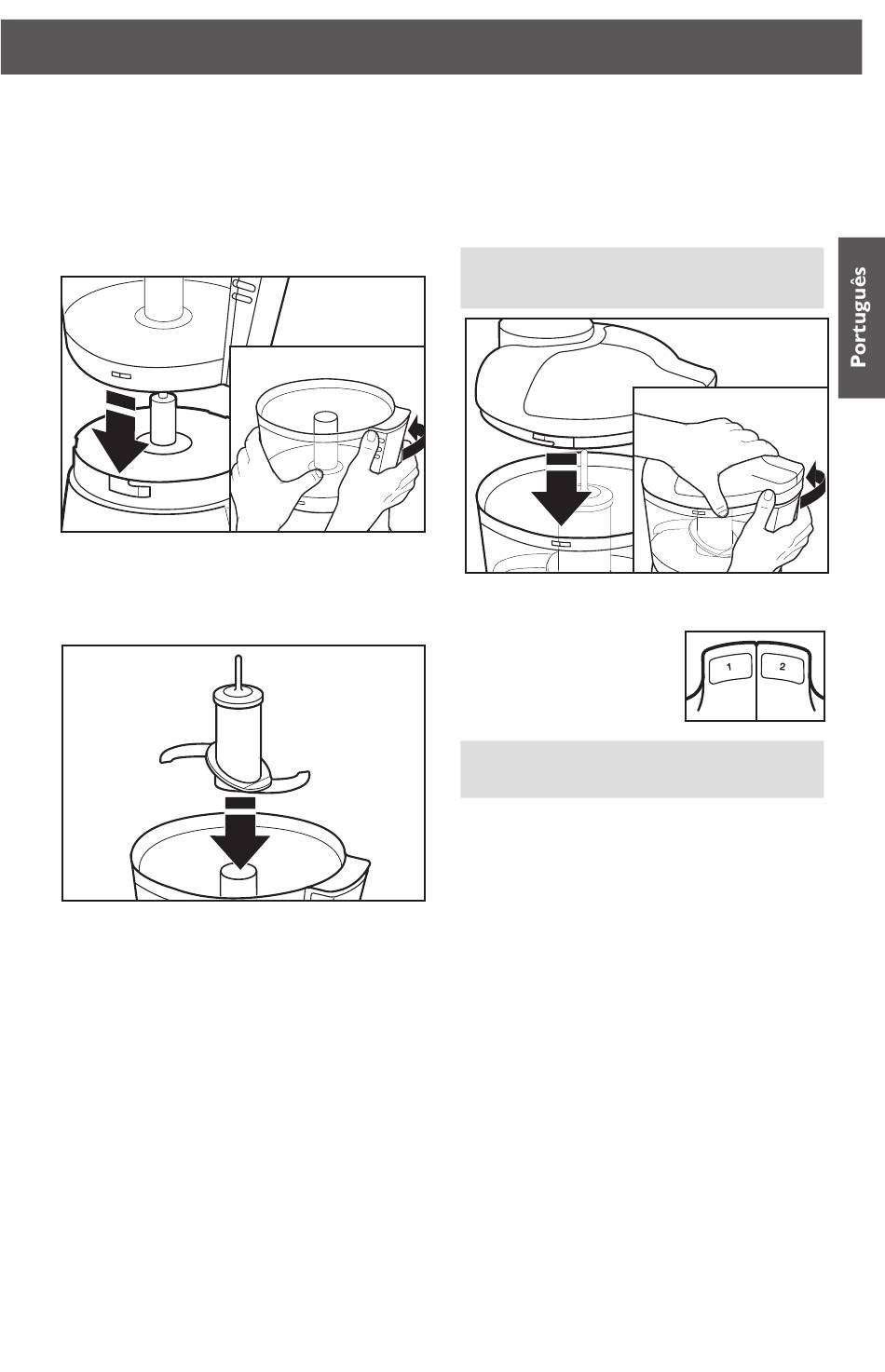 Português

1

2