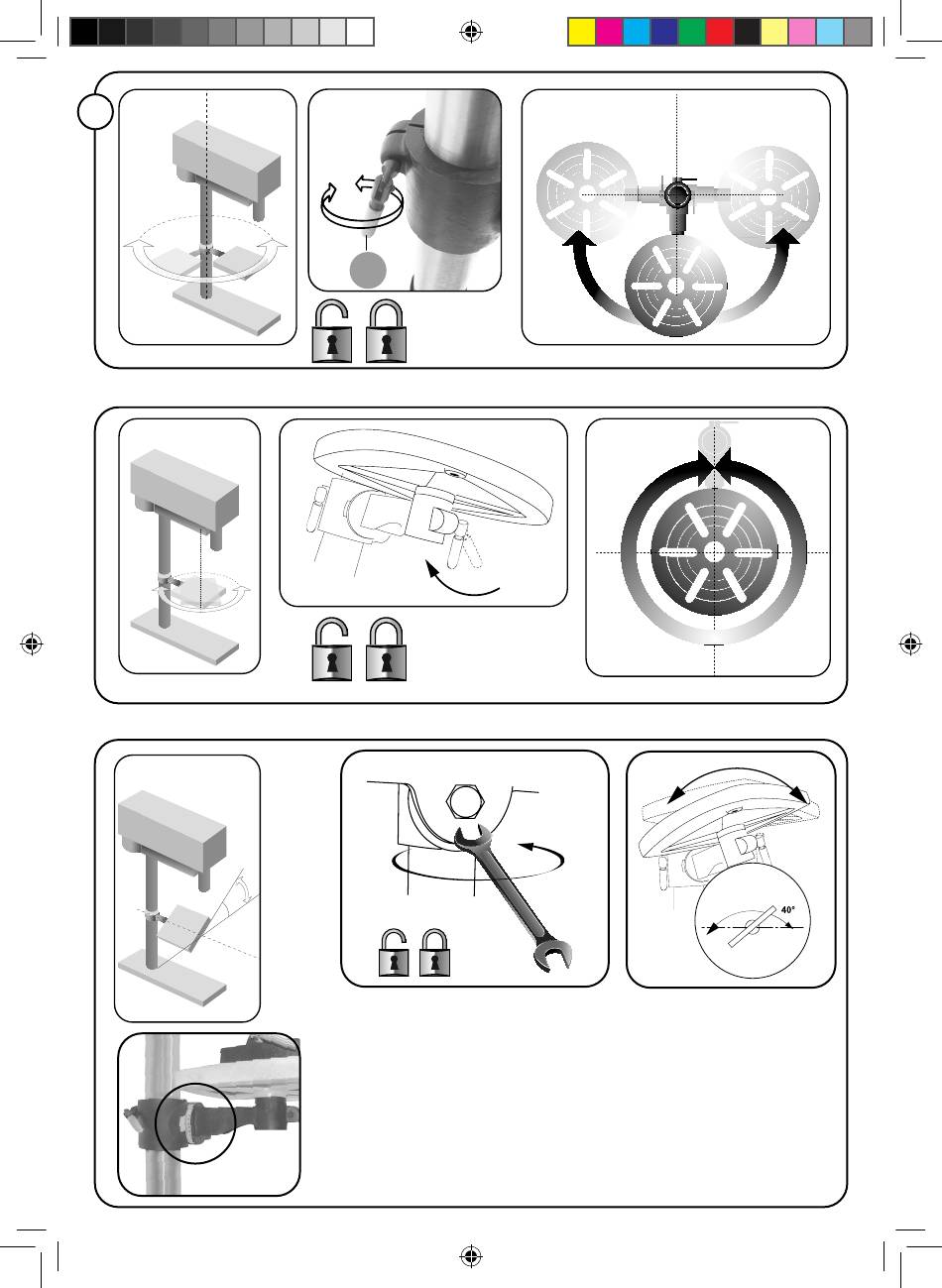 40°