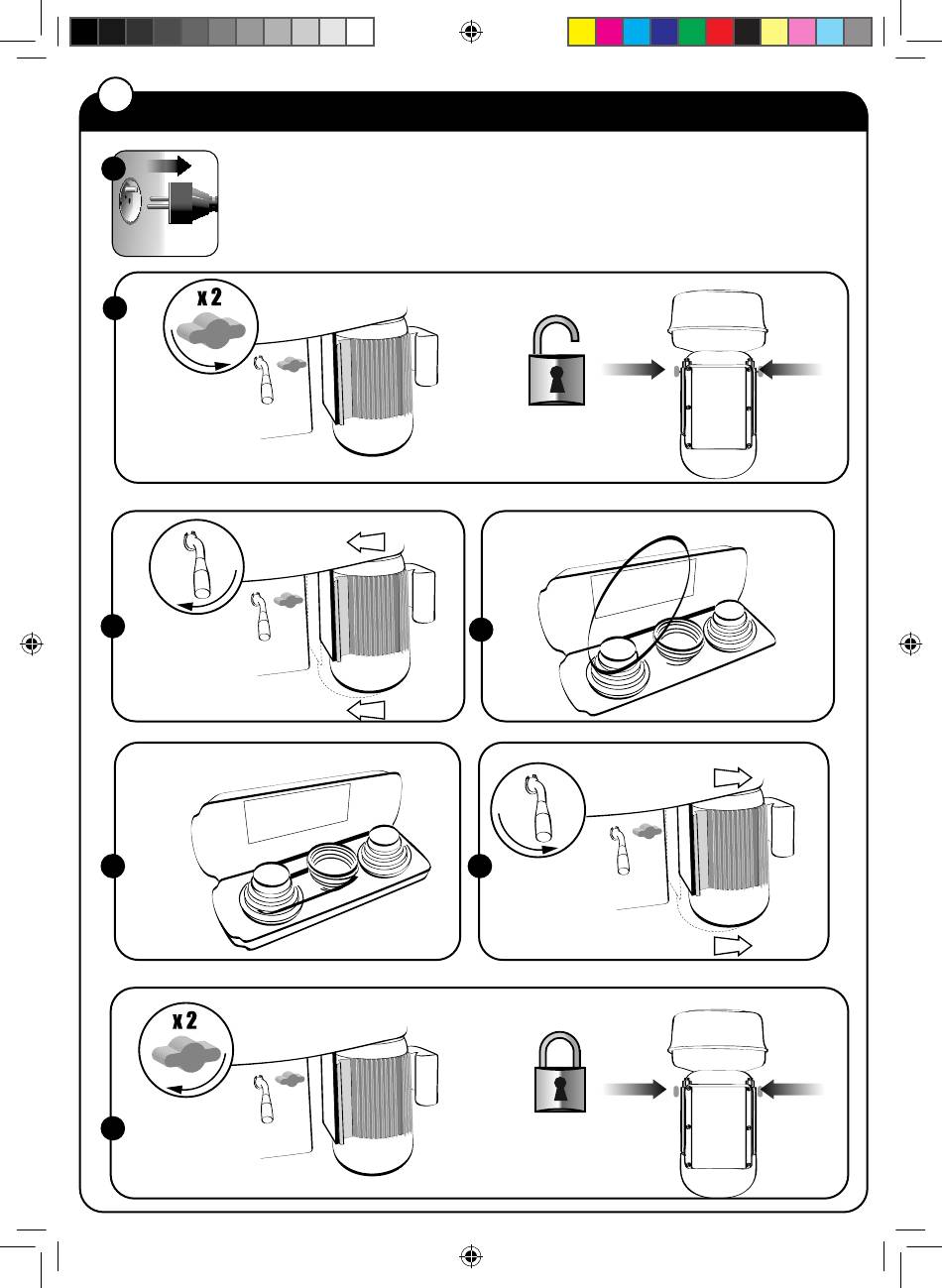 x 2

x 2