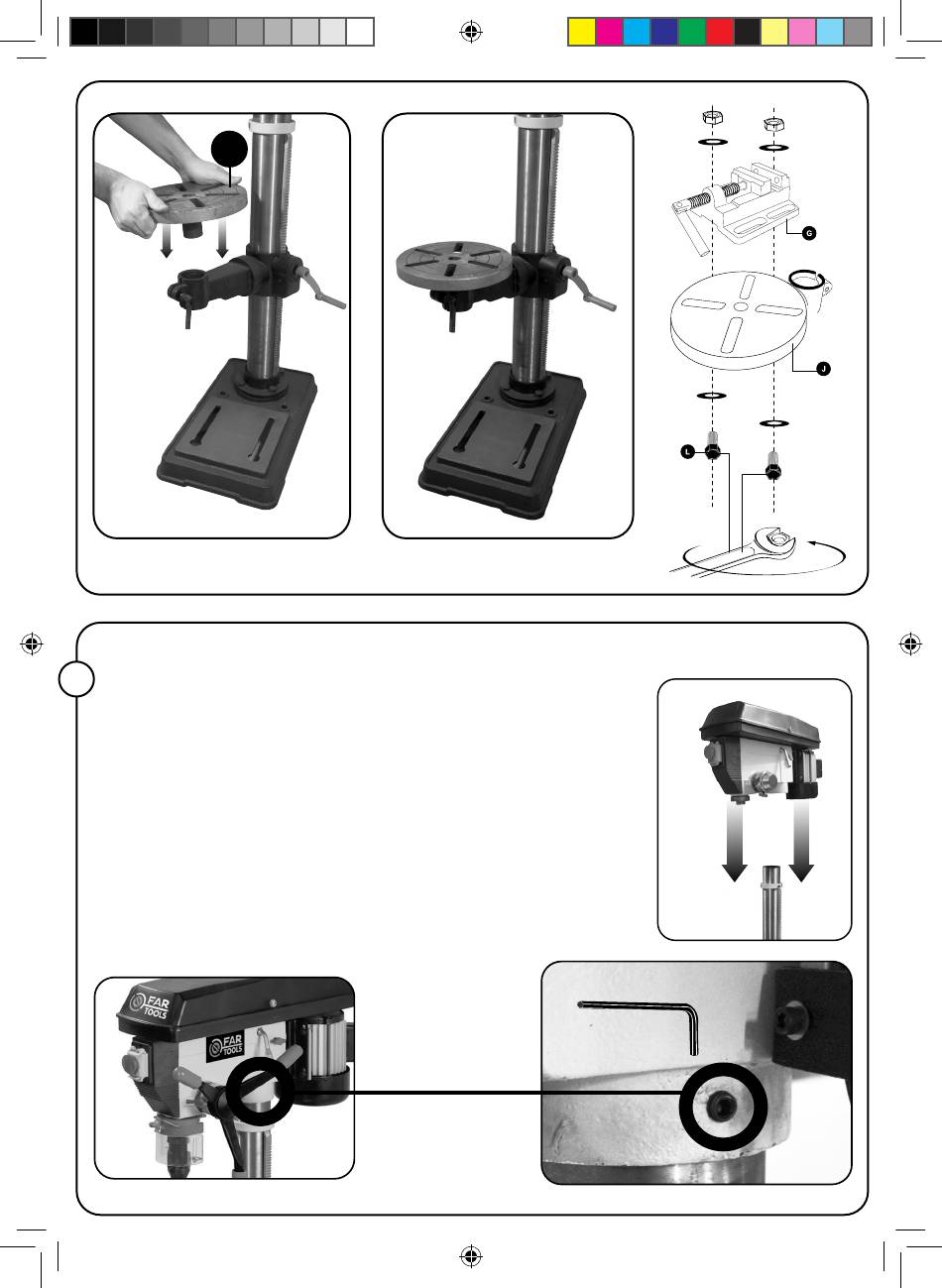 G

J

L

FAR TOOLS

FAR TOOLS