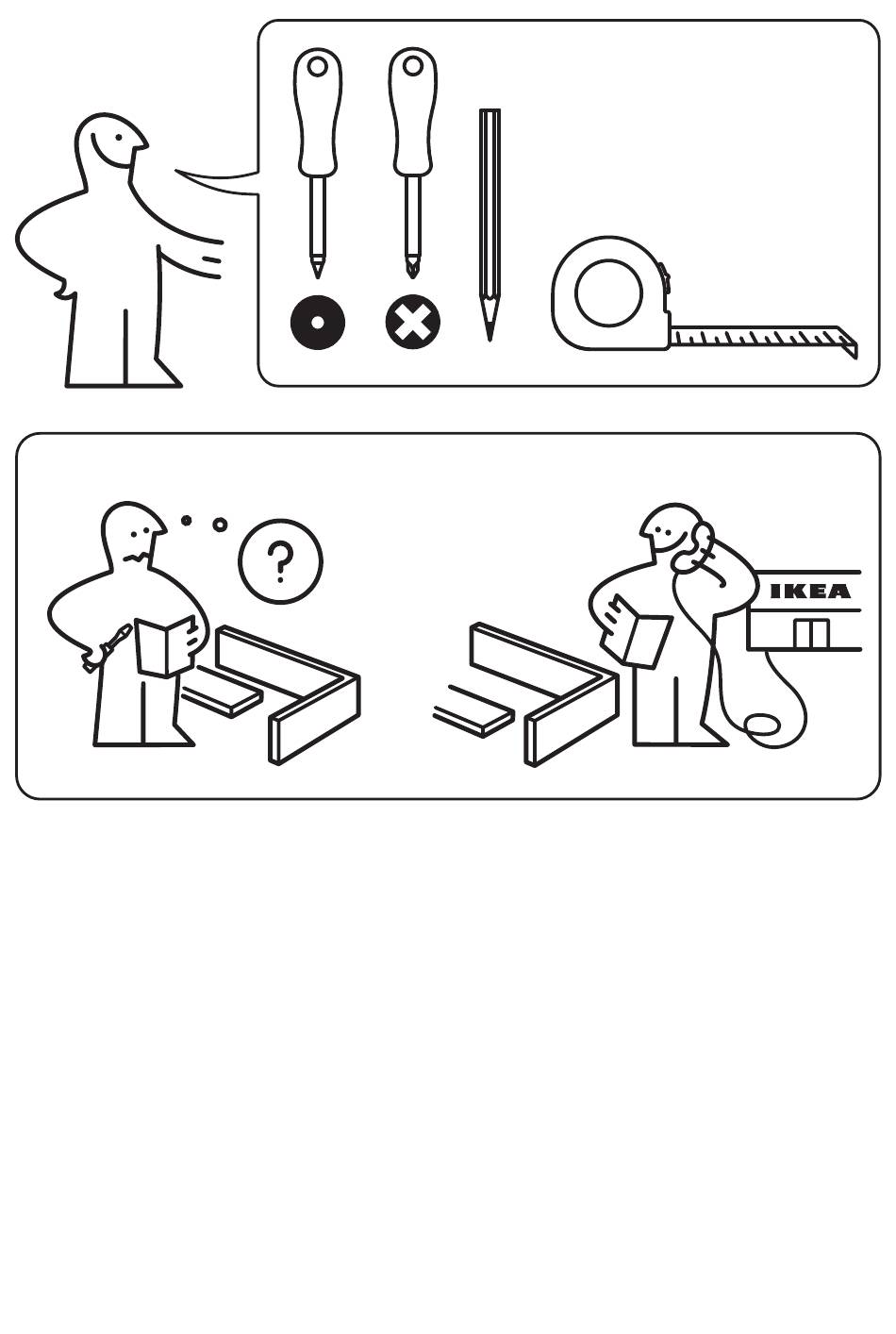 ?

IKEA