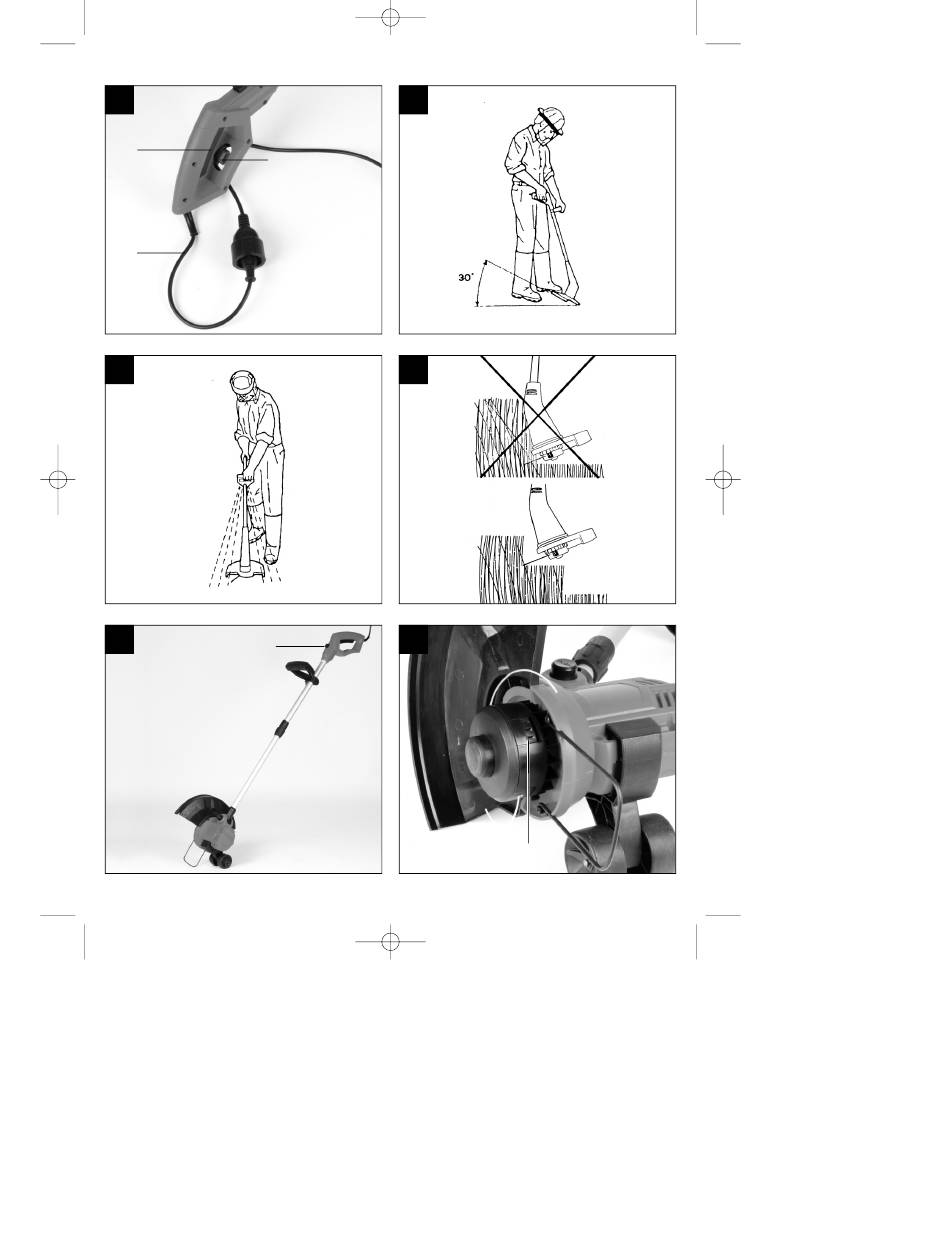 30°