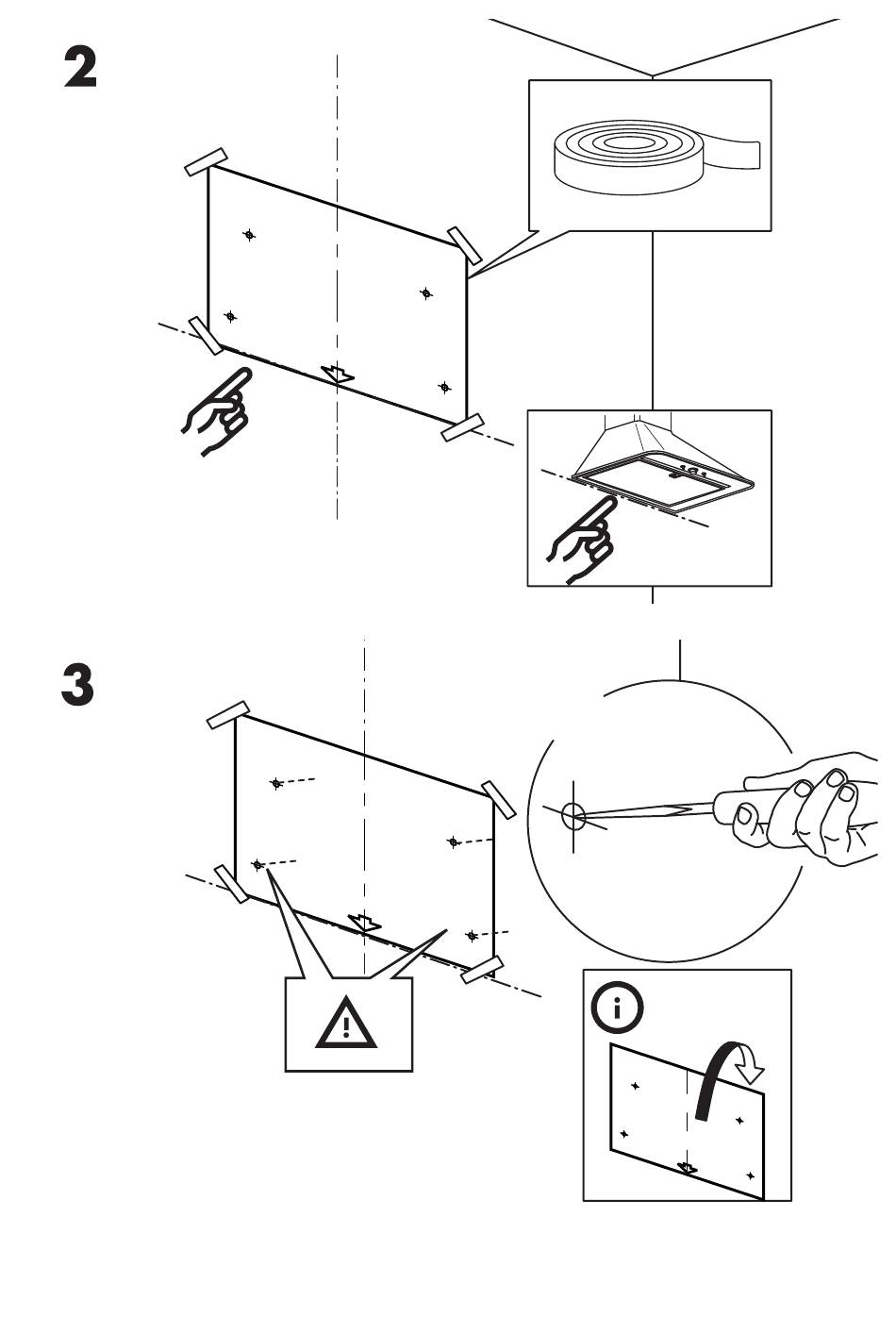 2

3

i