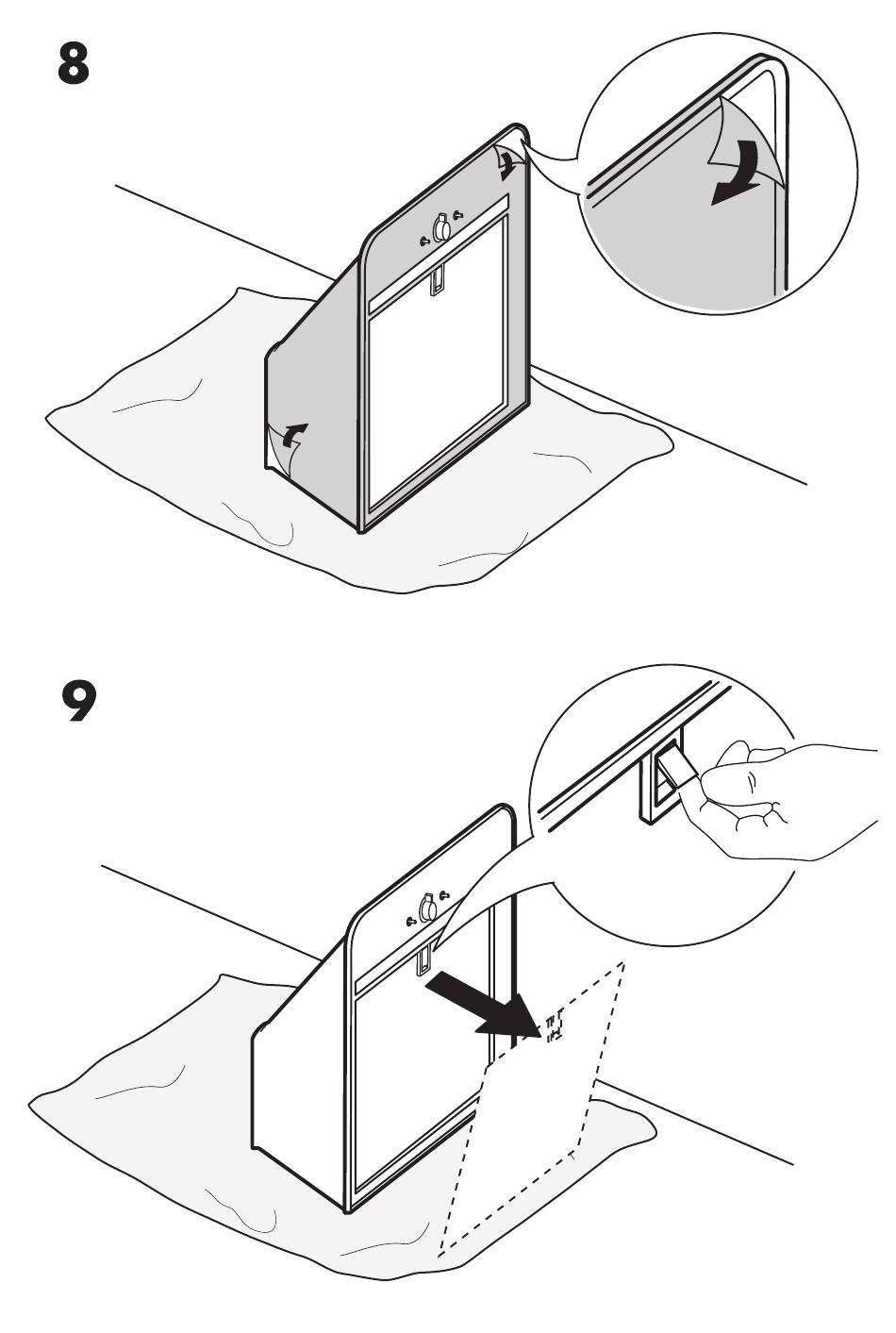 8

9