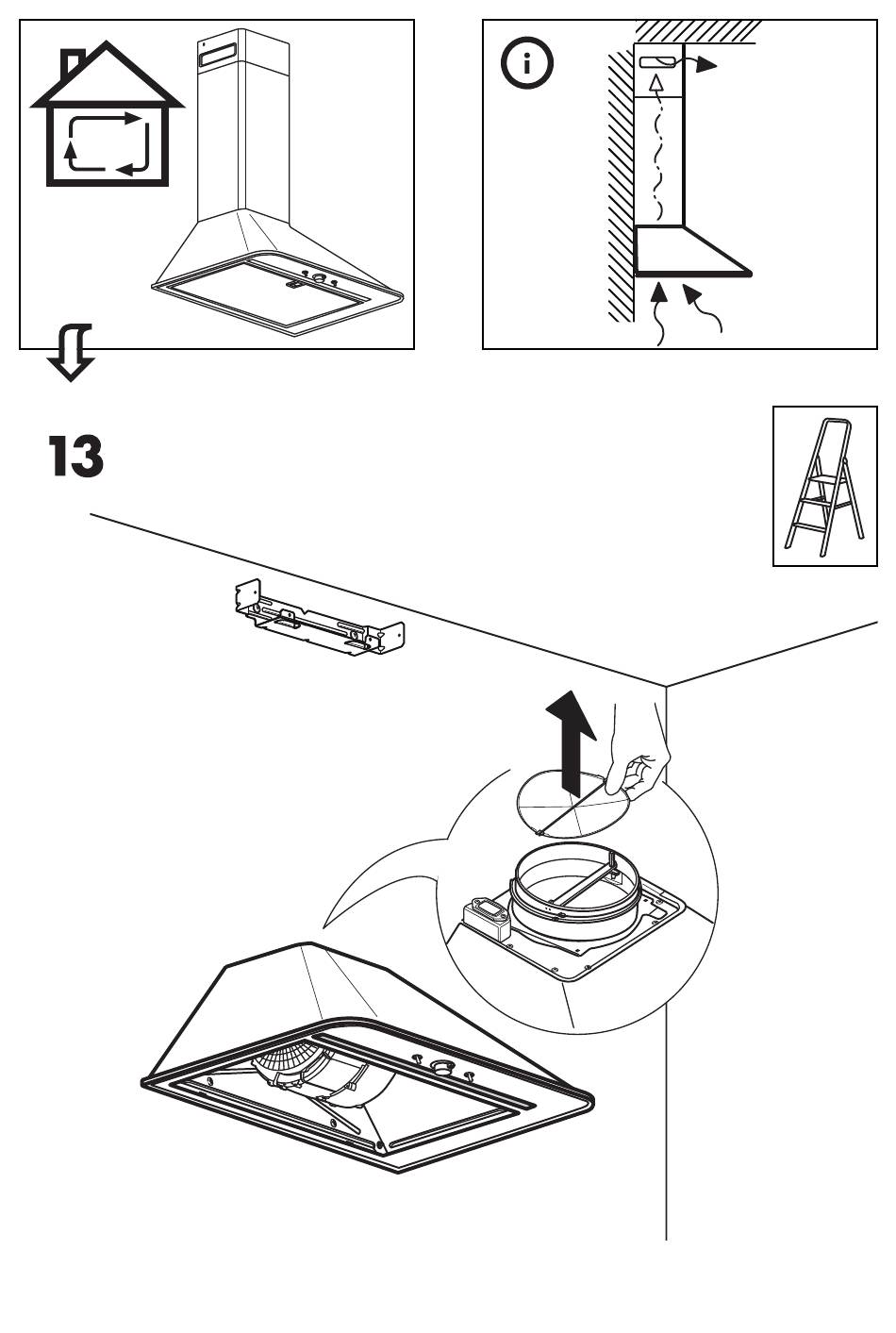 i

13