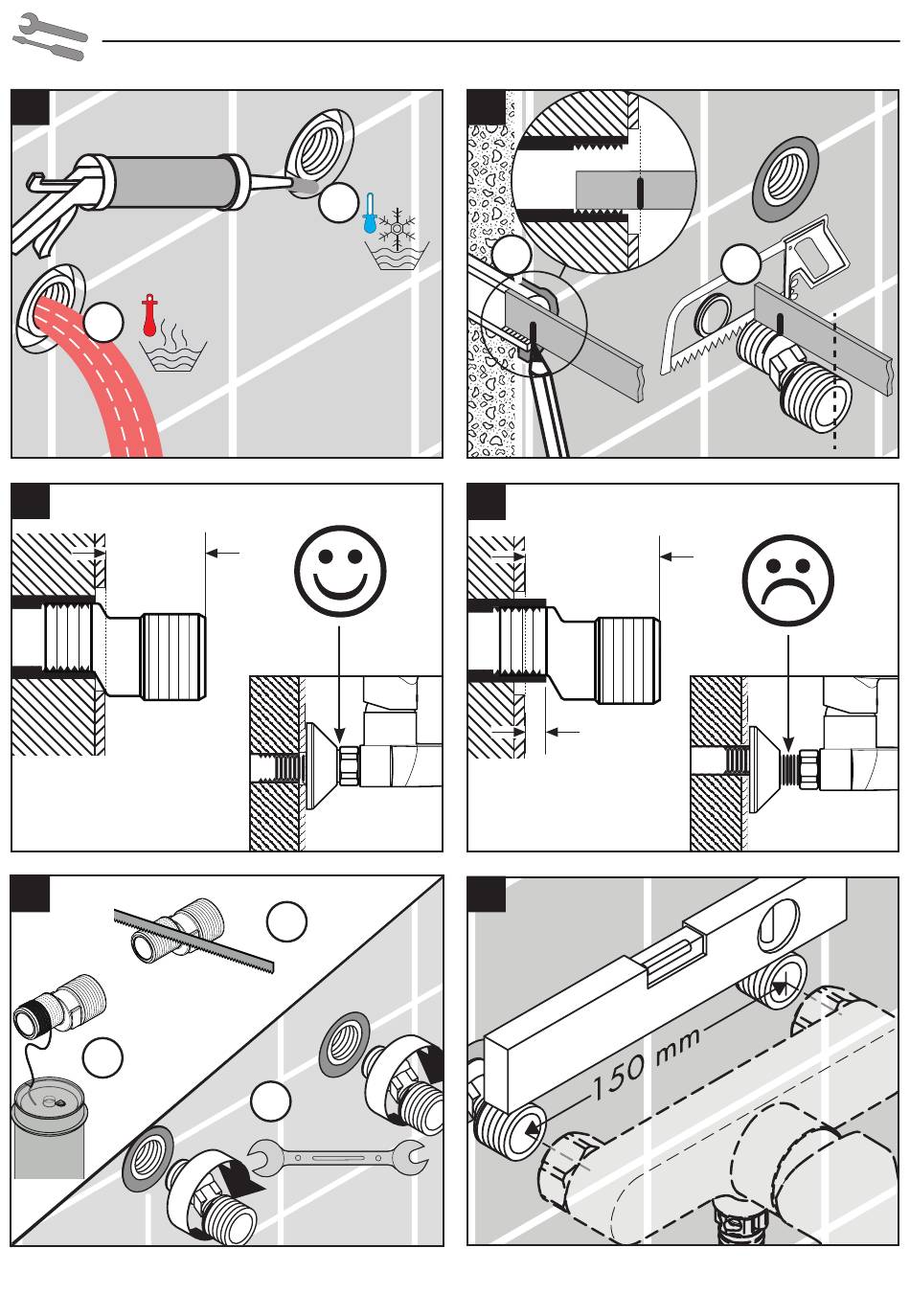 150 mm