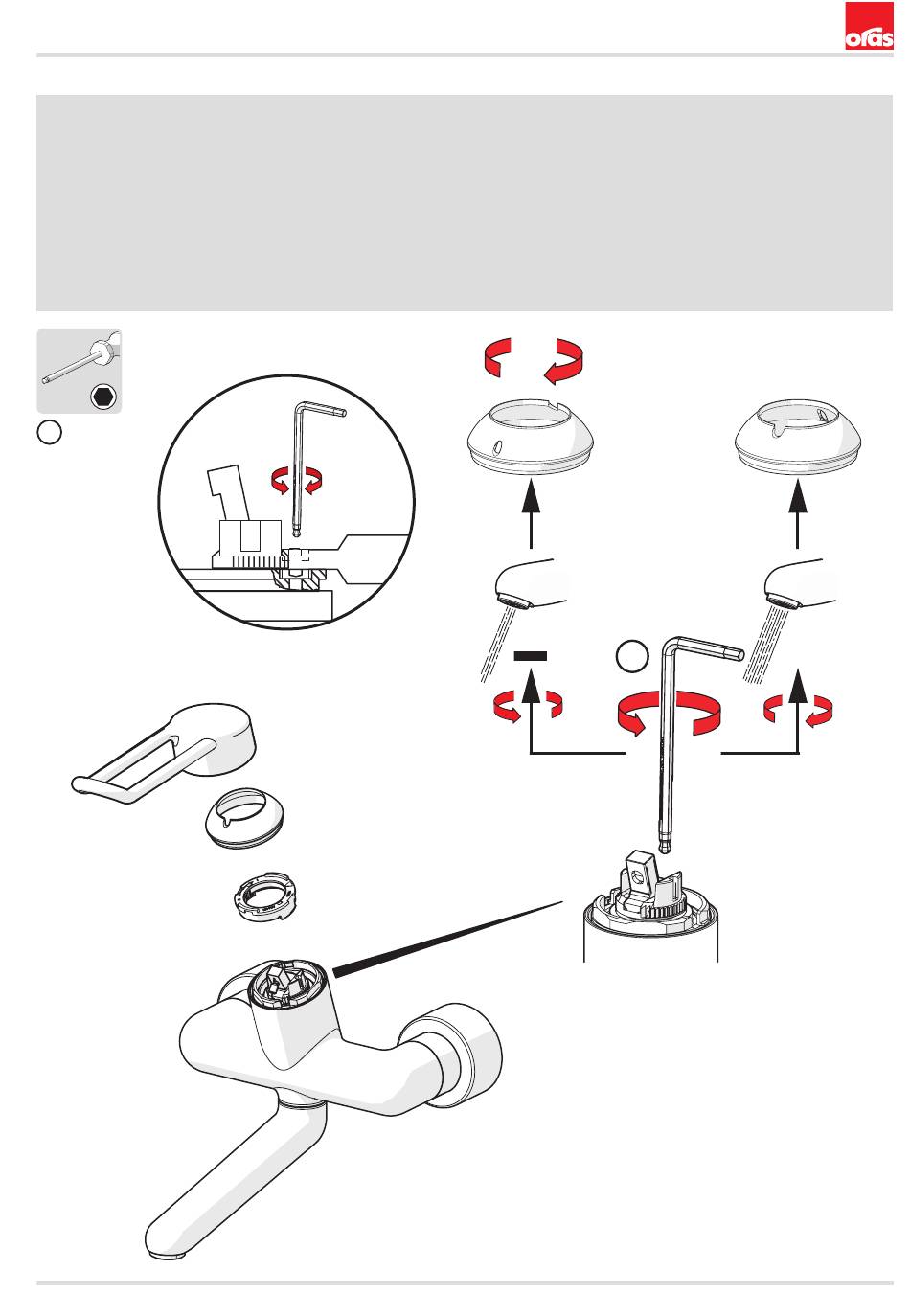 oras