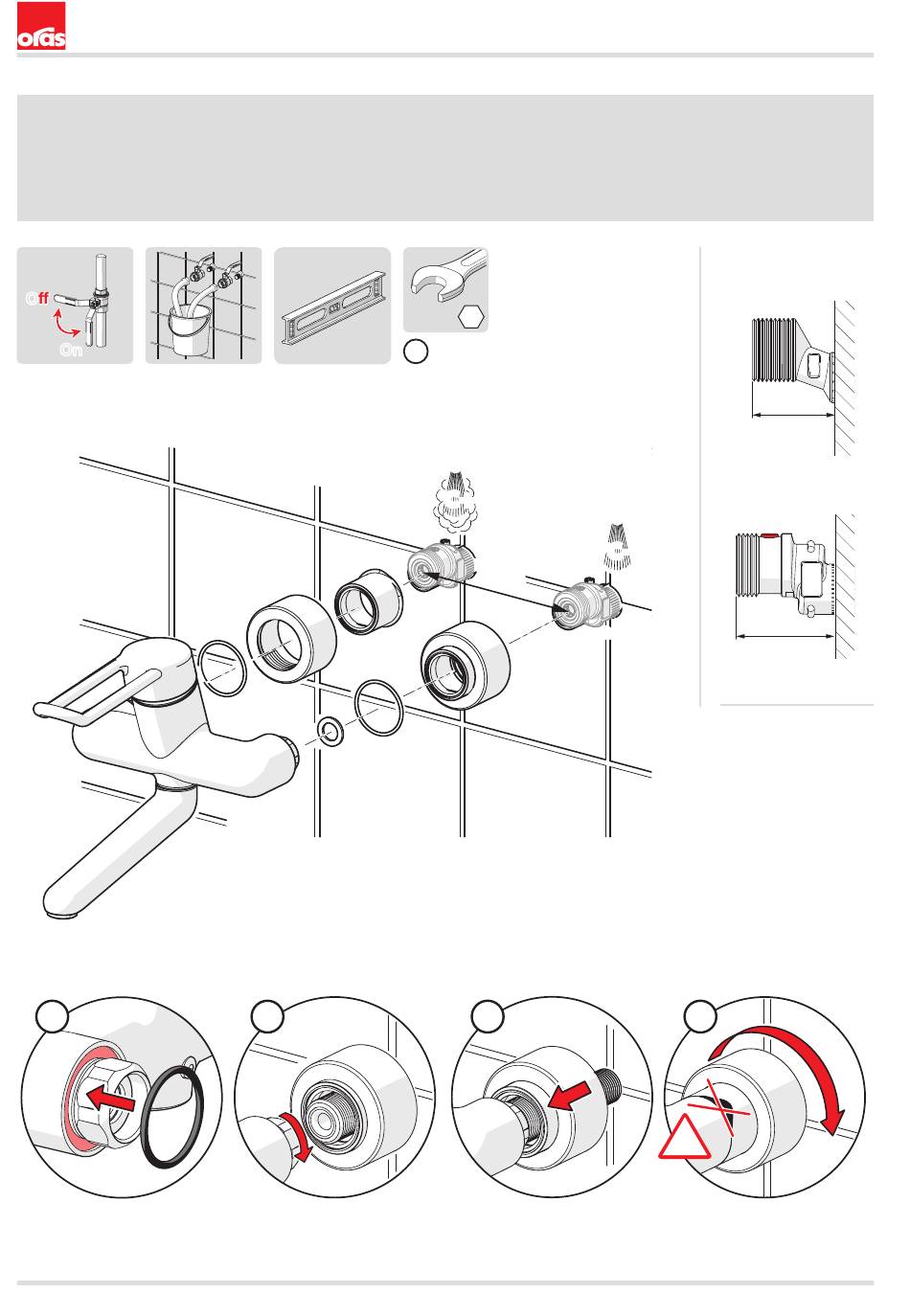 oras

Off

On