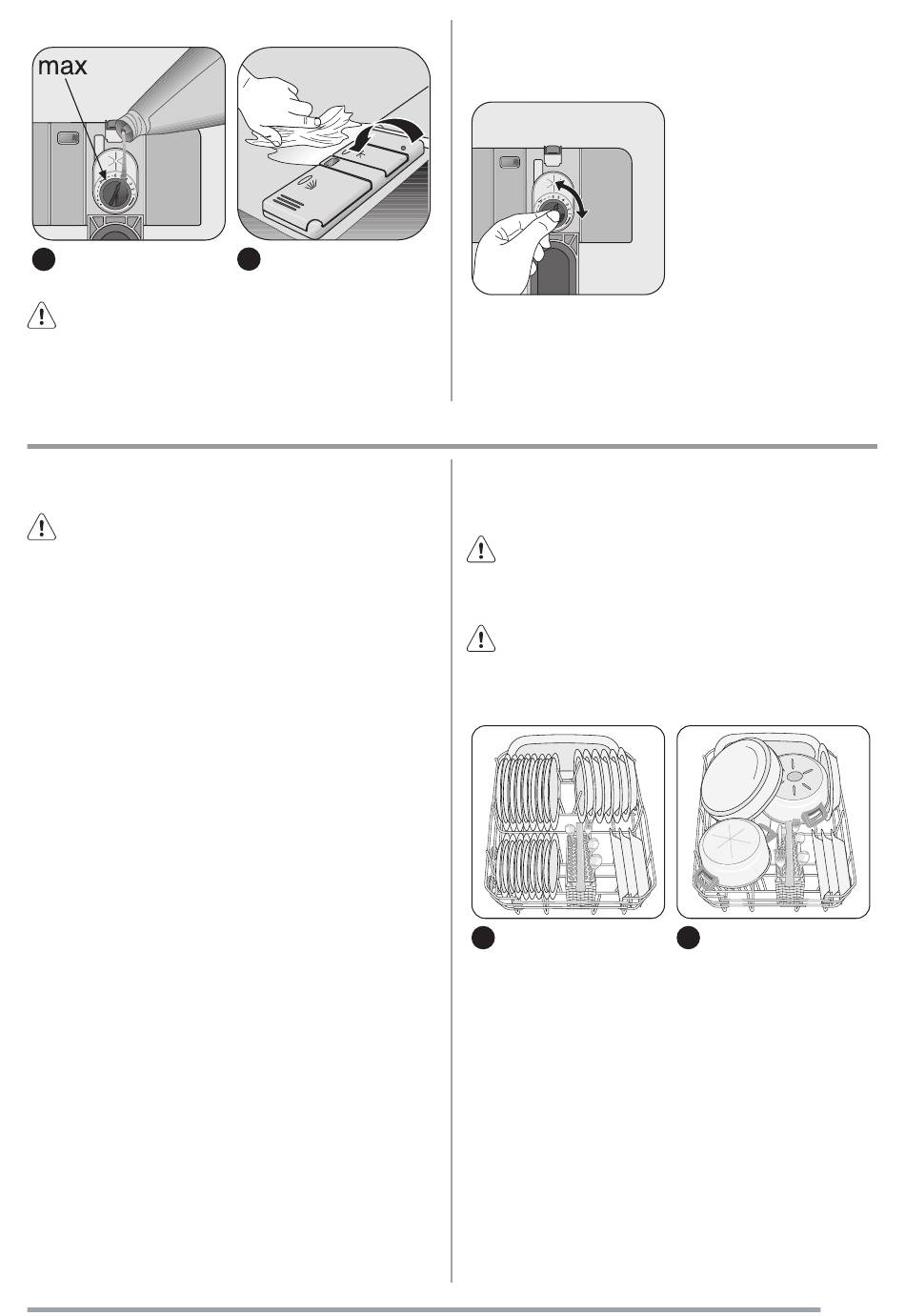 max