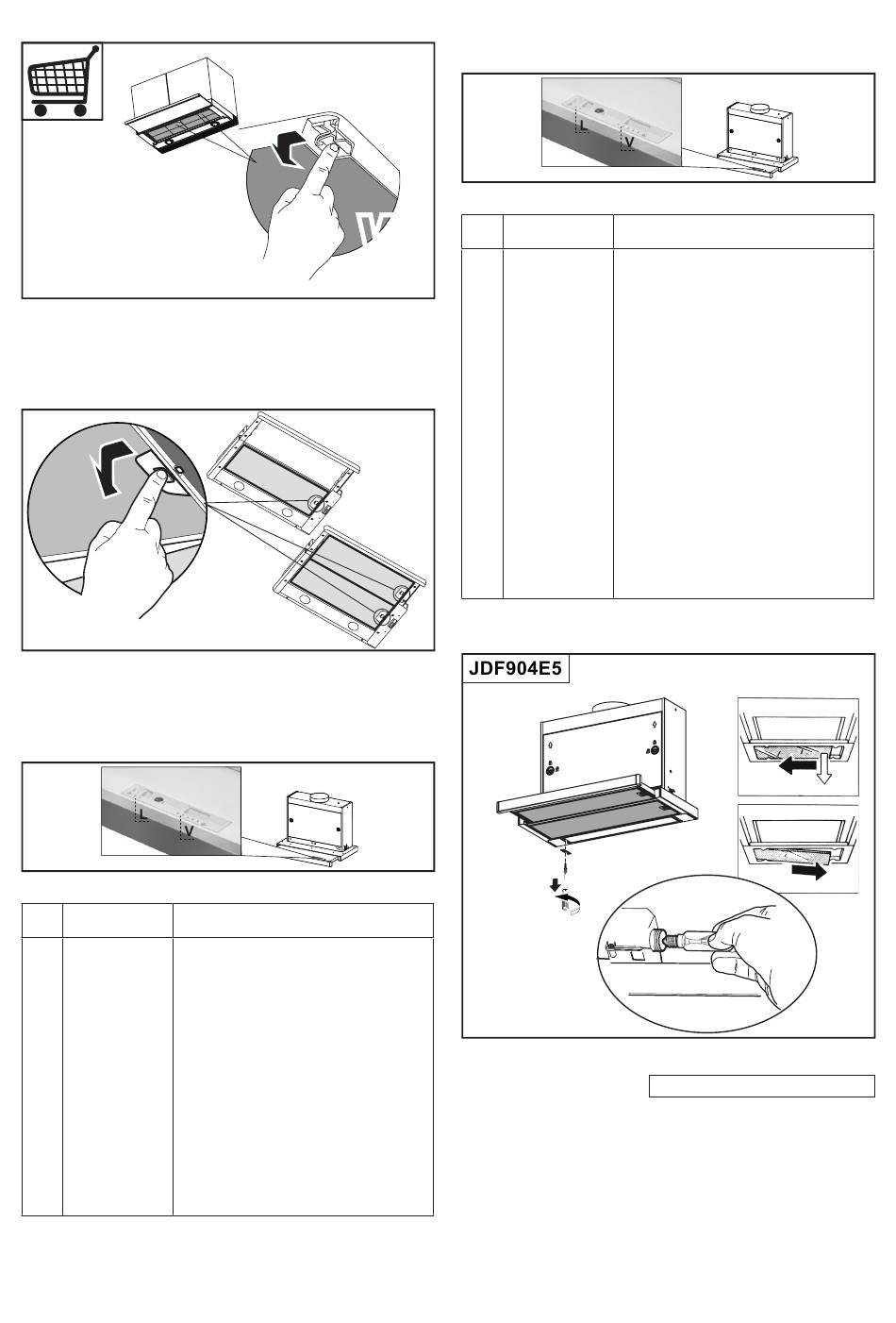 L
V

L
V

JDF904E5