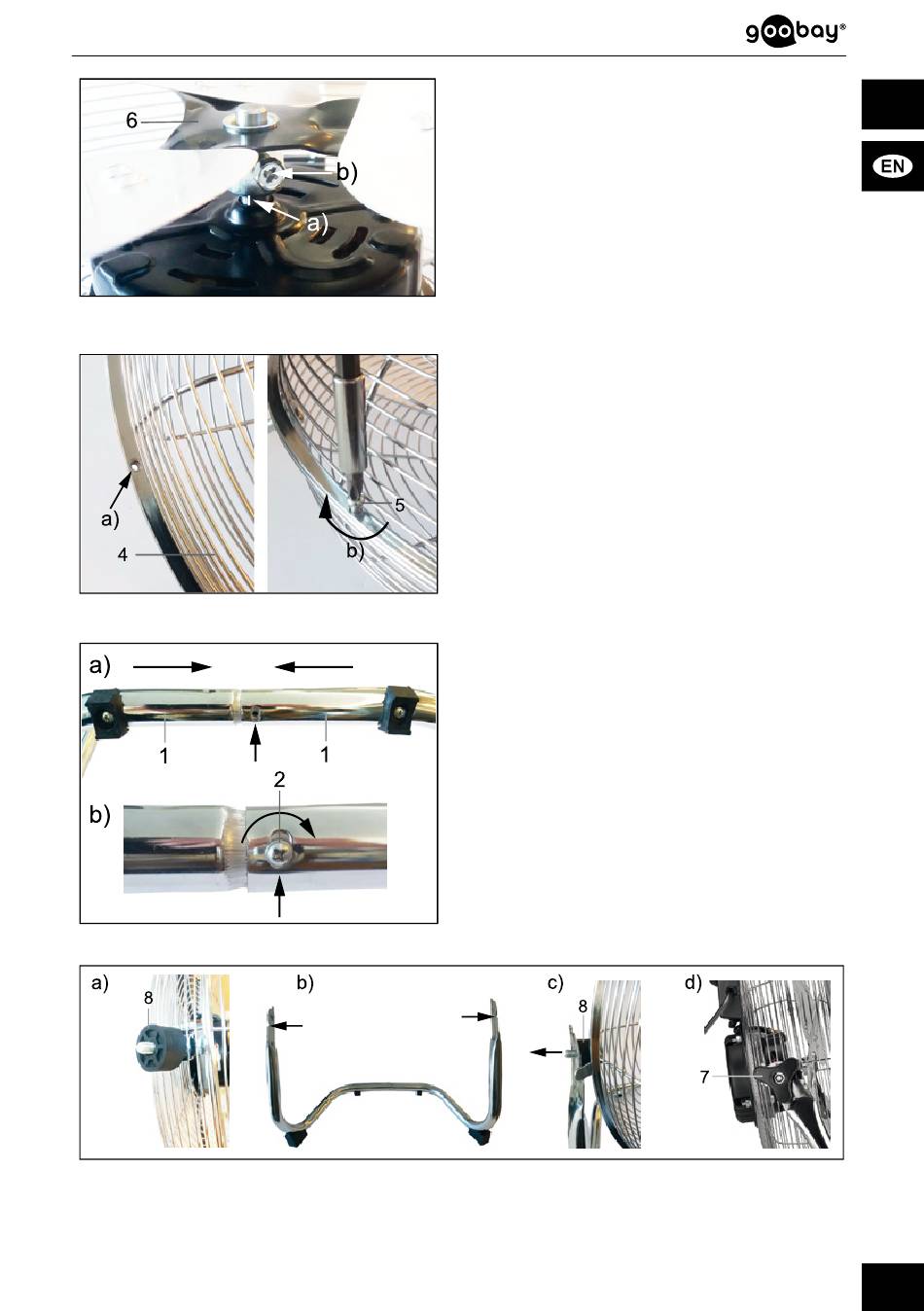 goobay®

EN

6
b)
a)

a)
4
5
b)

a)
1
1
2
b)

a)
8
b)
c)
8
d)
7