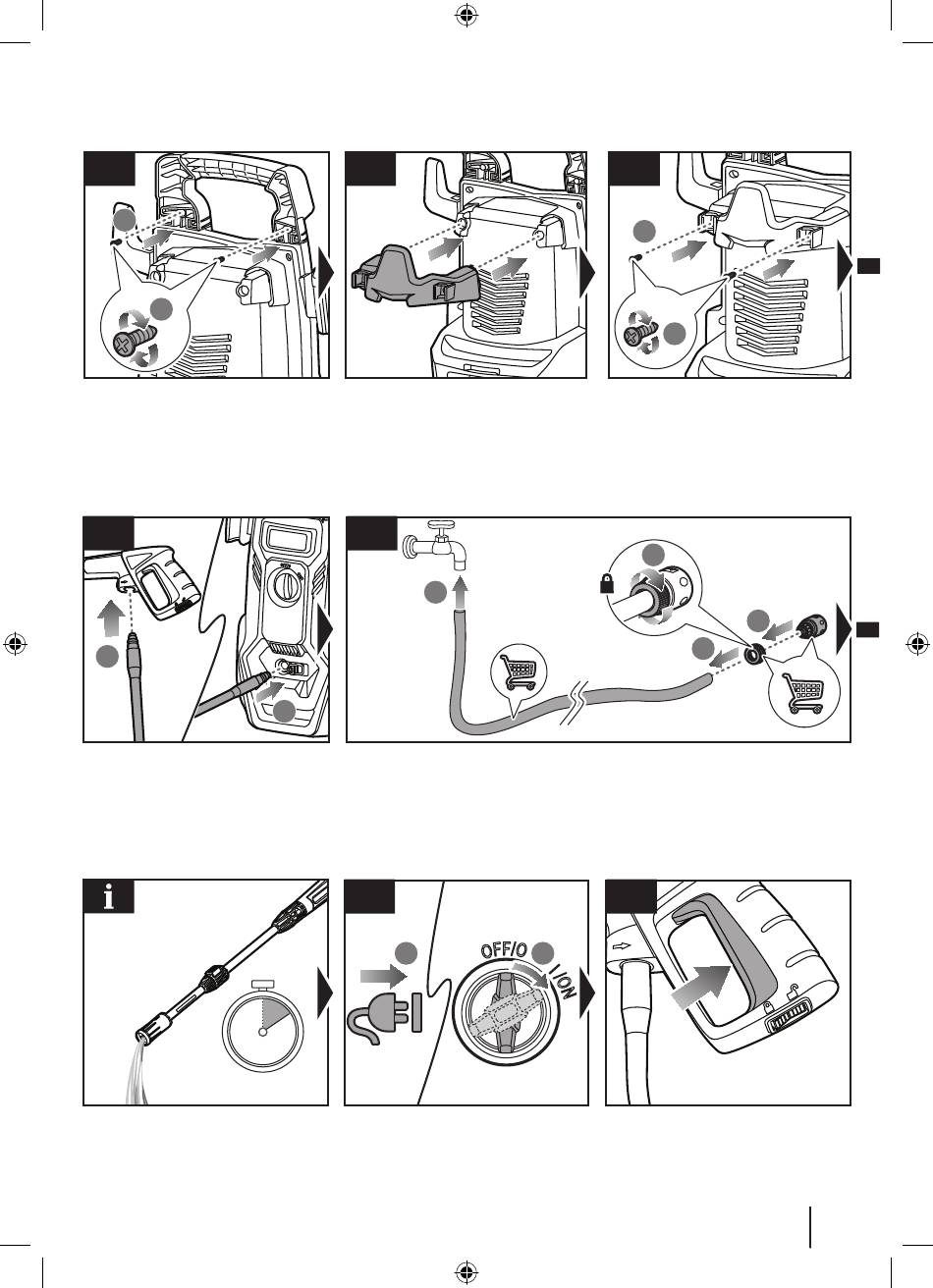 OFF/O
I/ON