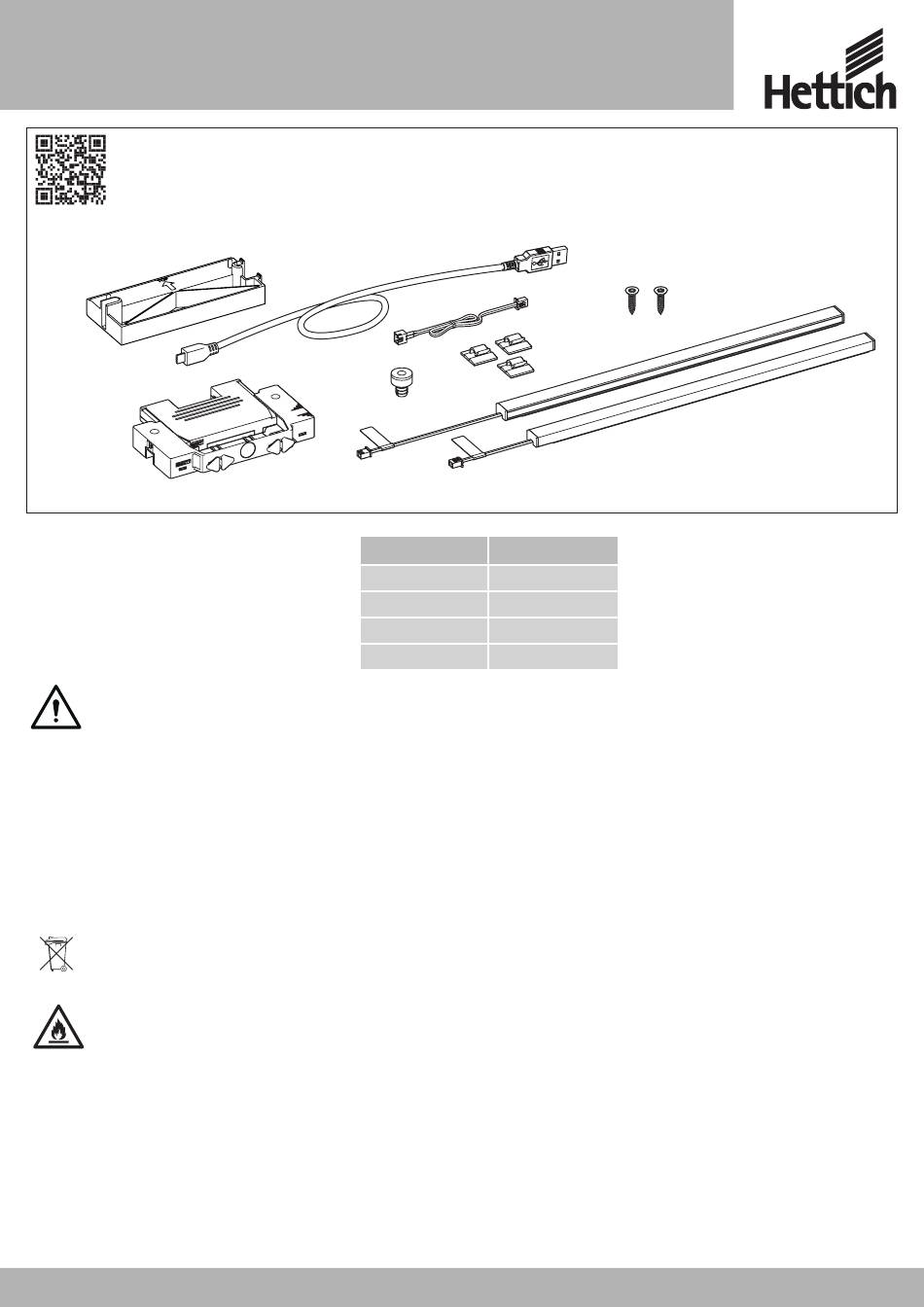 Hettich