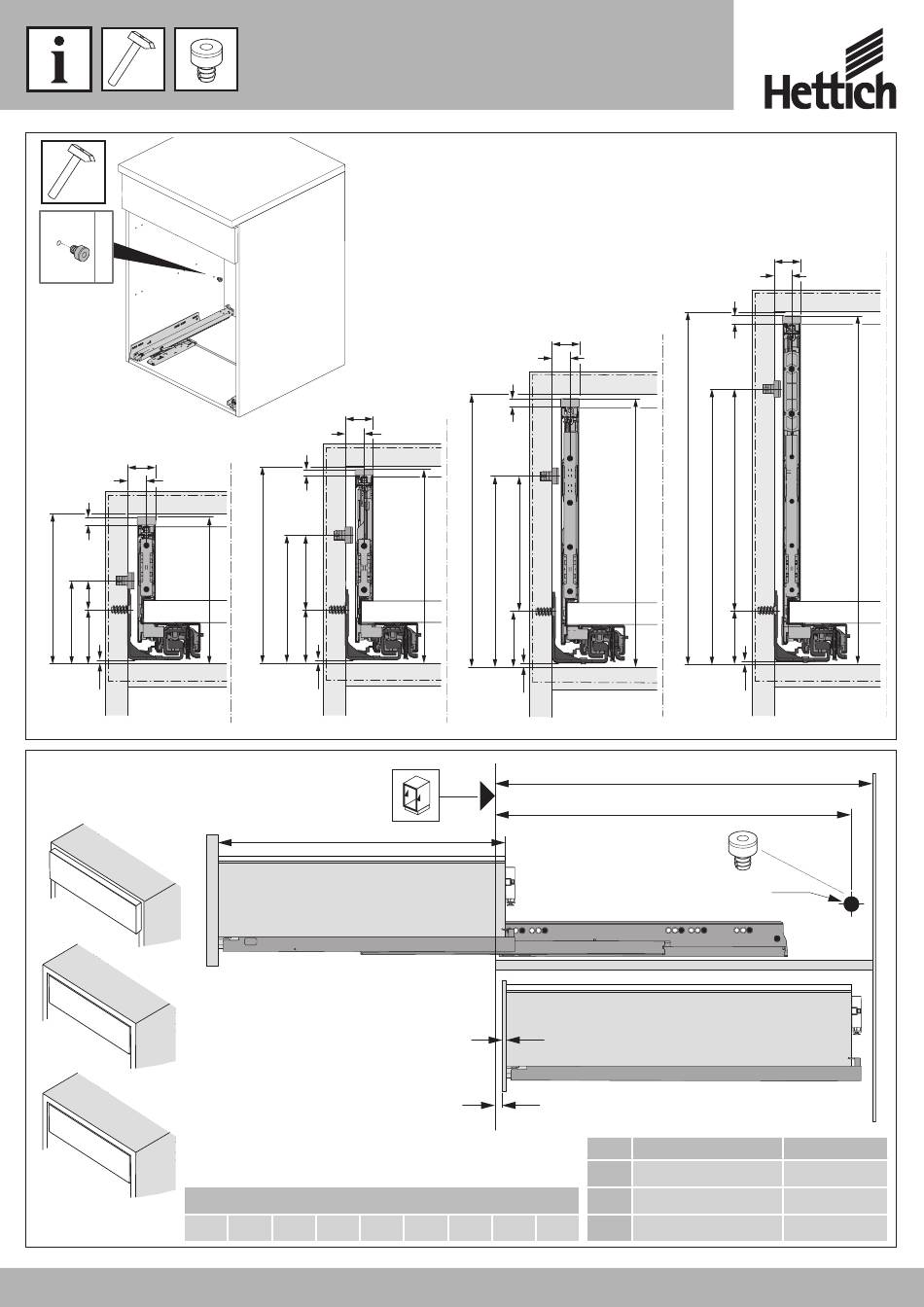 i

Hettich