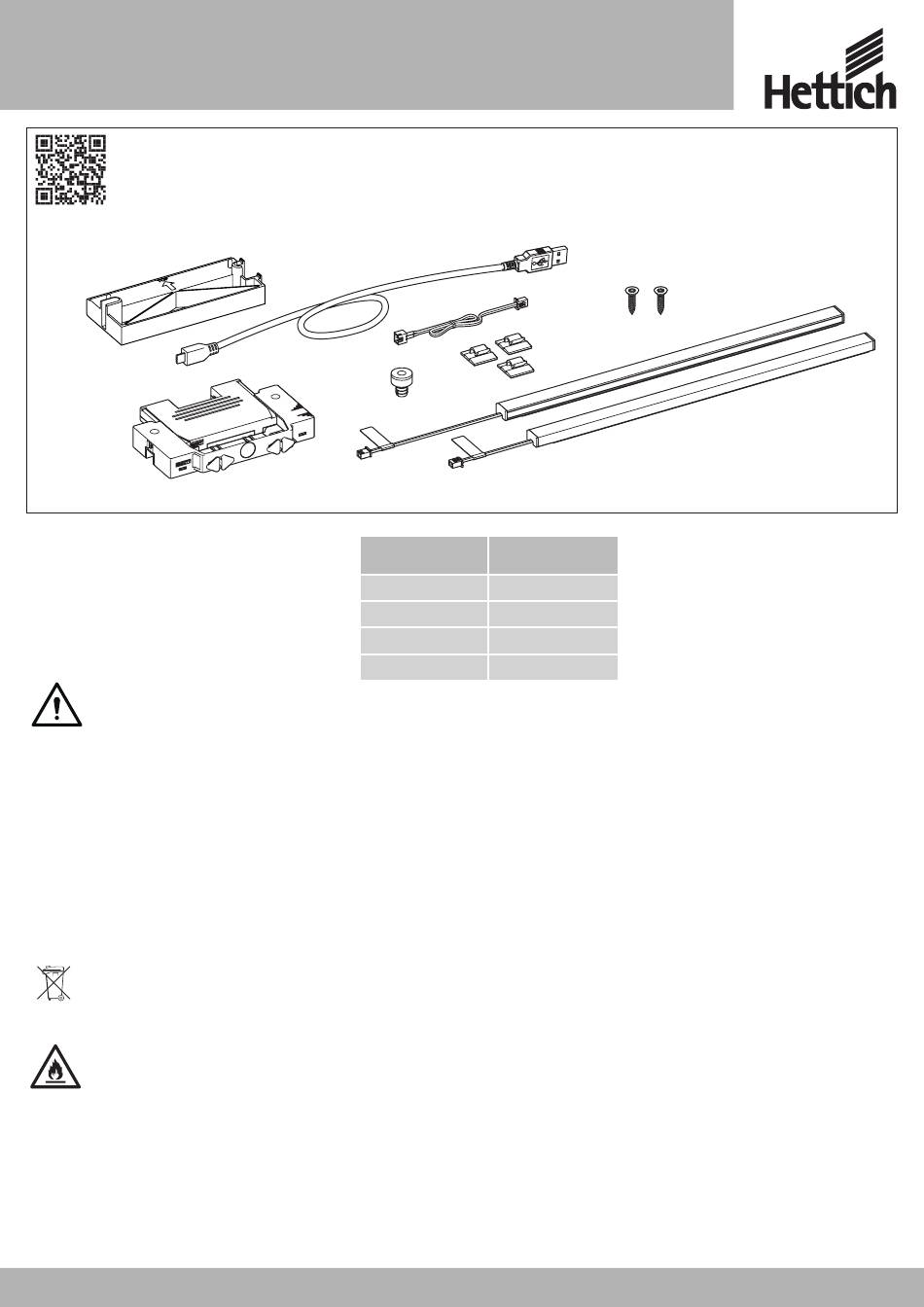 Hettich