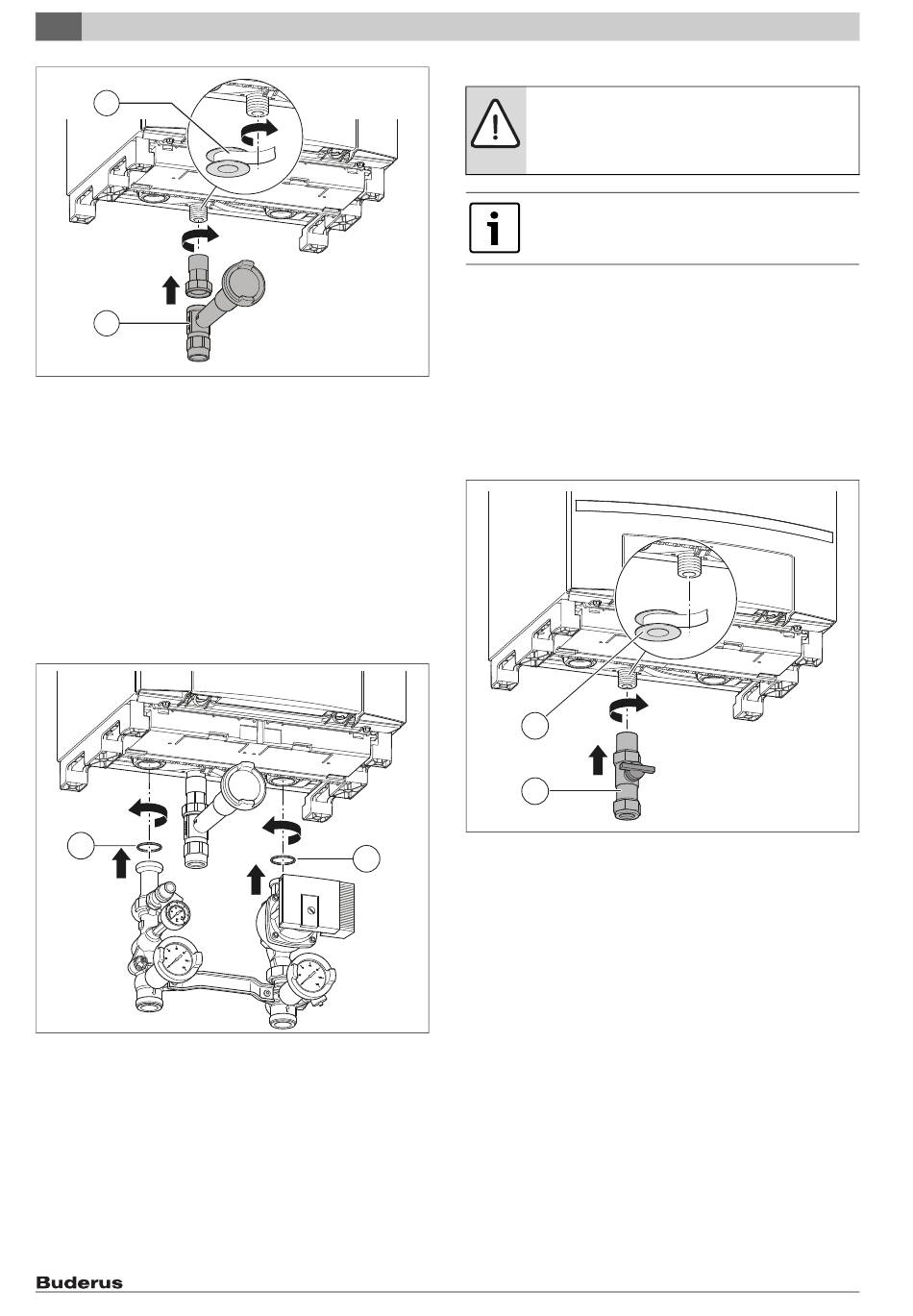 Buderus