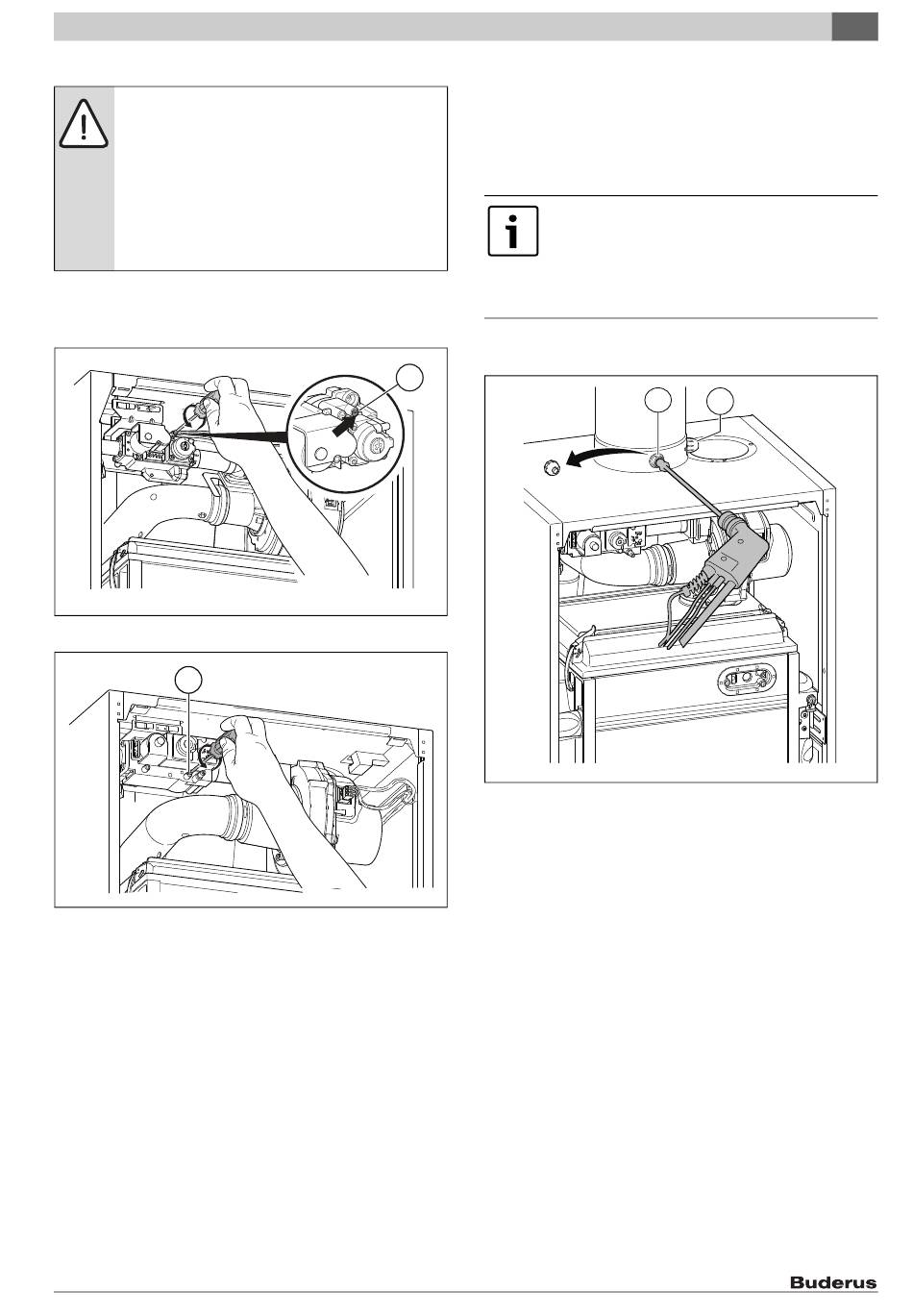 Buderus