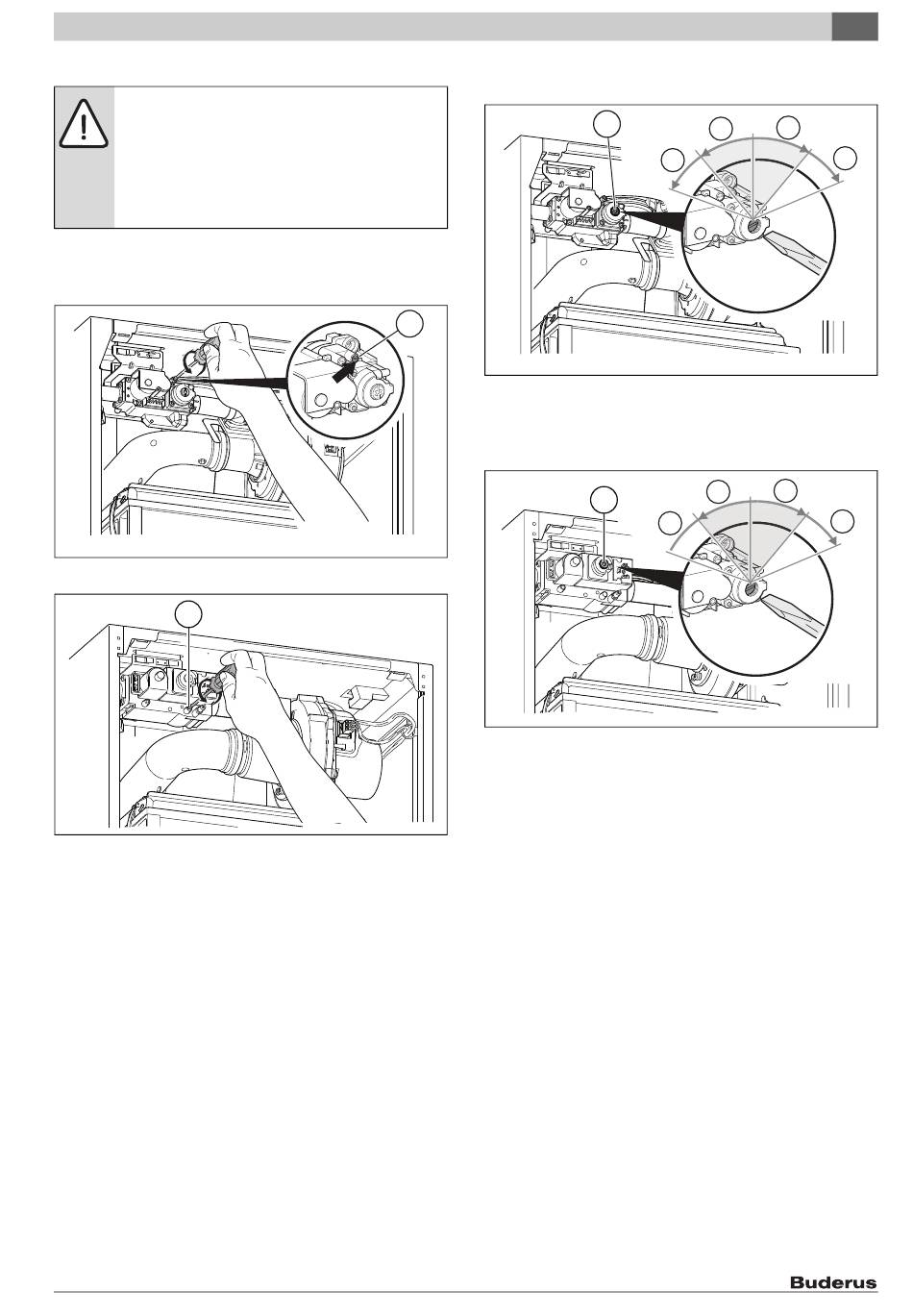 Buderus