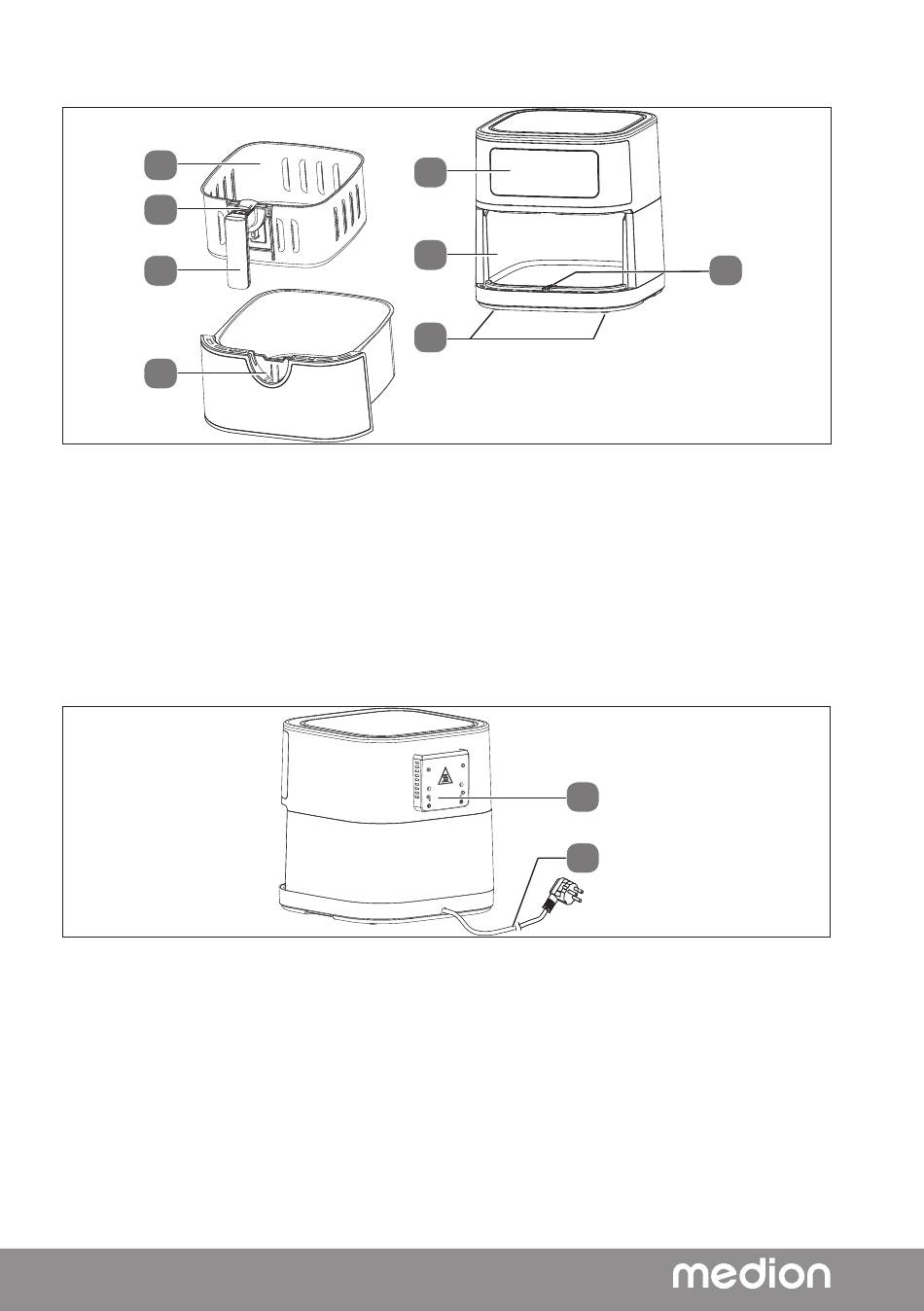 medion