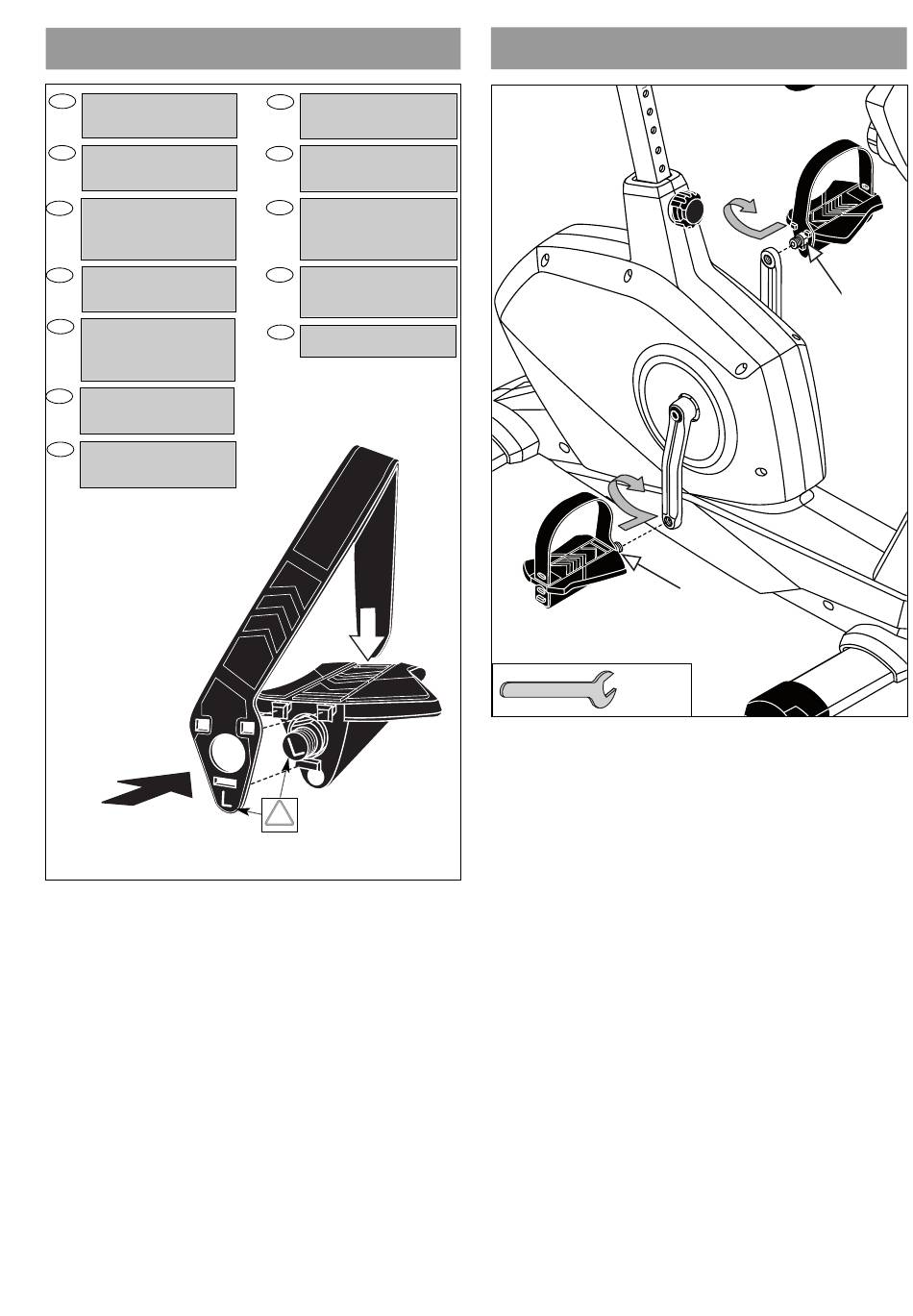 L

L