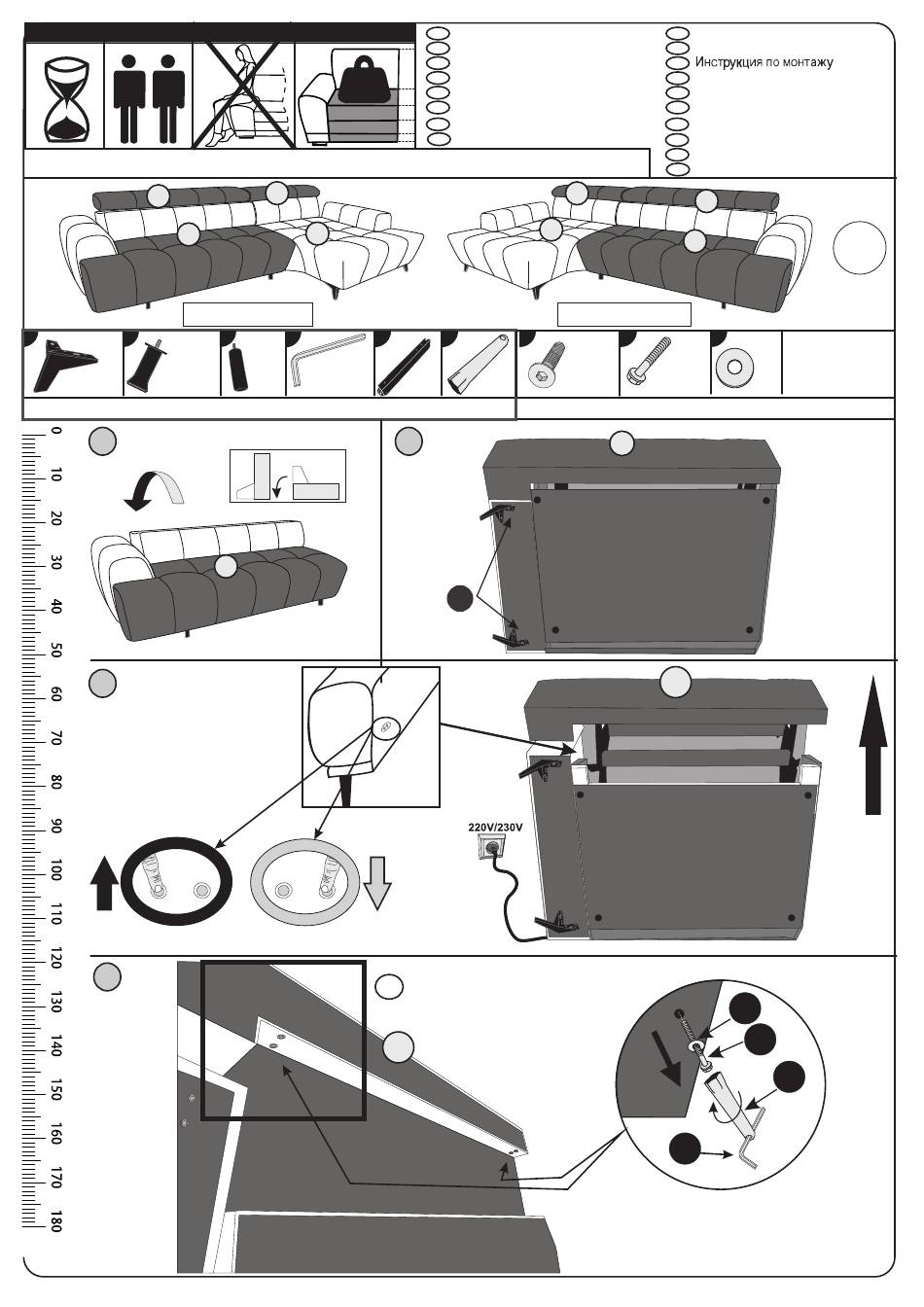 Инструкция по монтажу

0
10
20
30
40
50
60
70
80
90
100
110
120
130
140
150
160
170
180

220V/230V