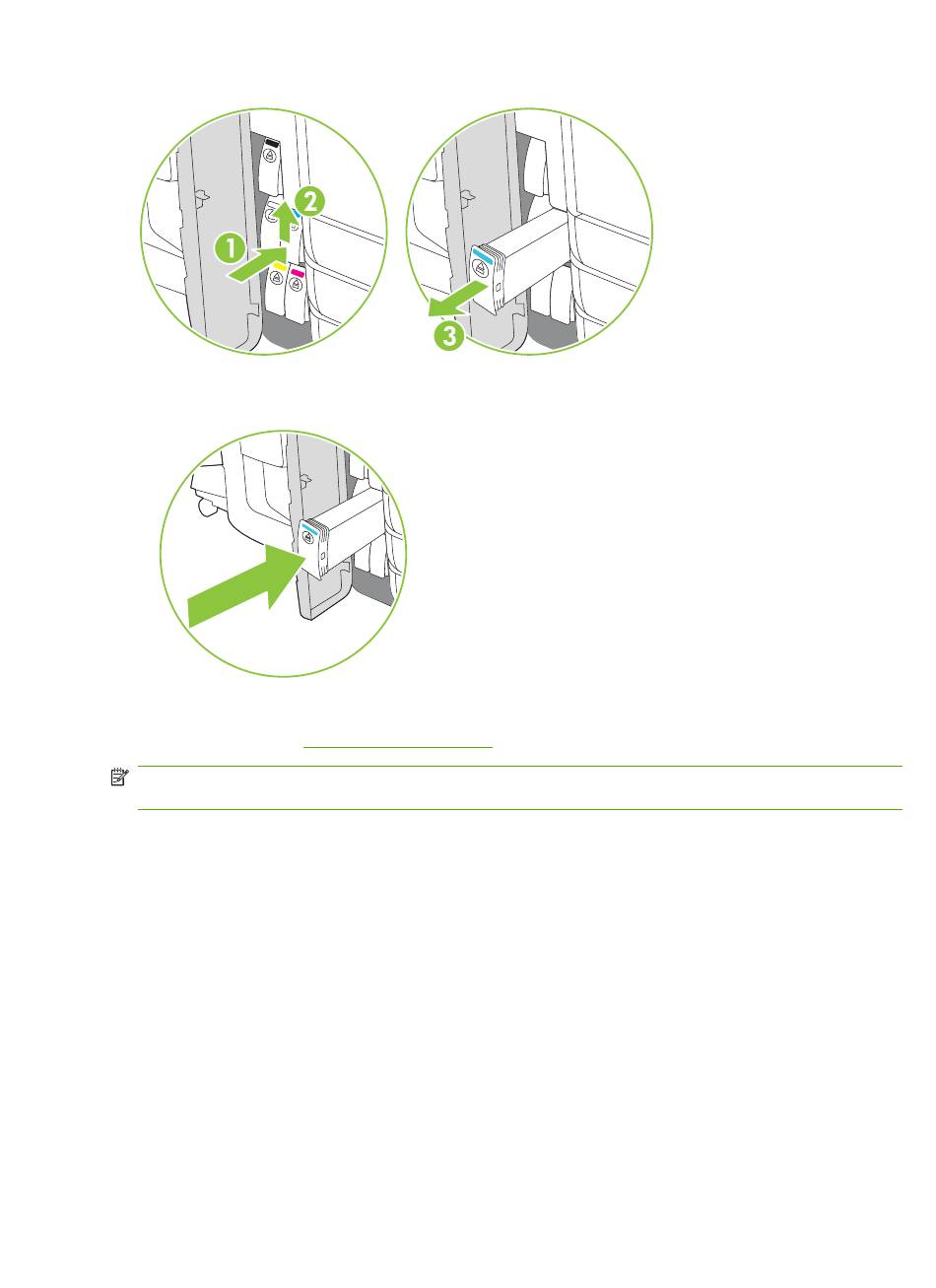 1

2

3