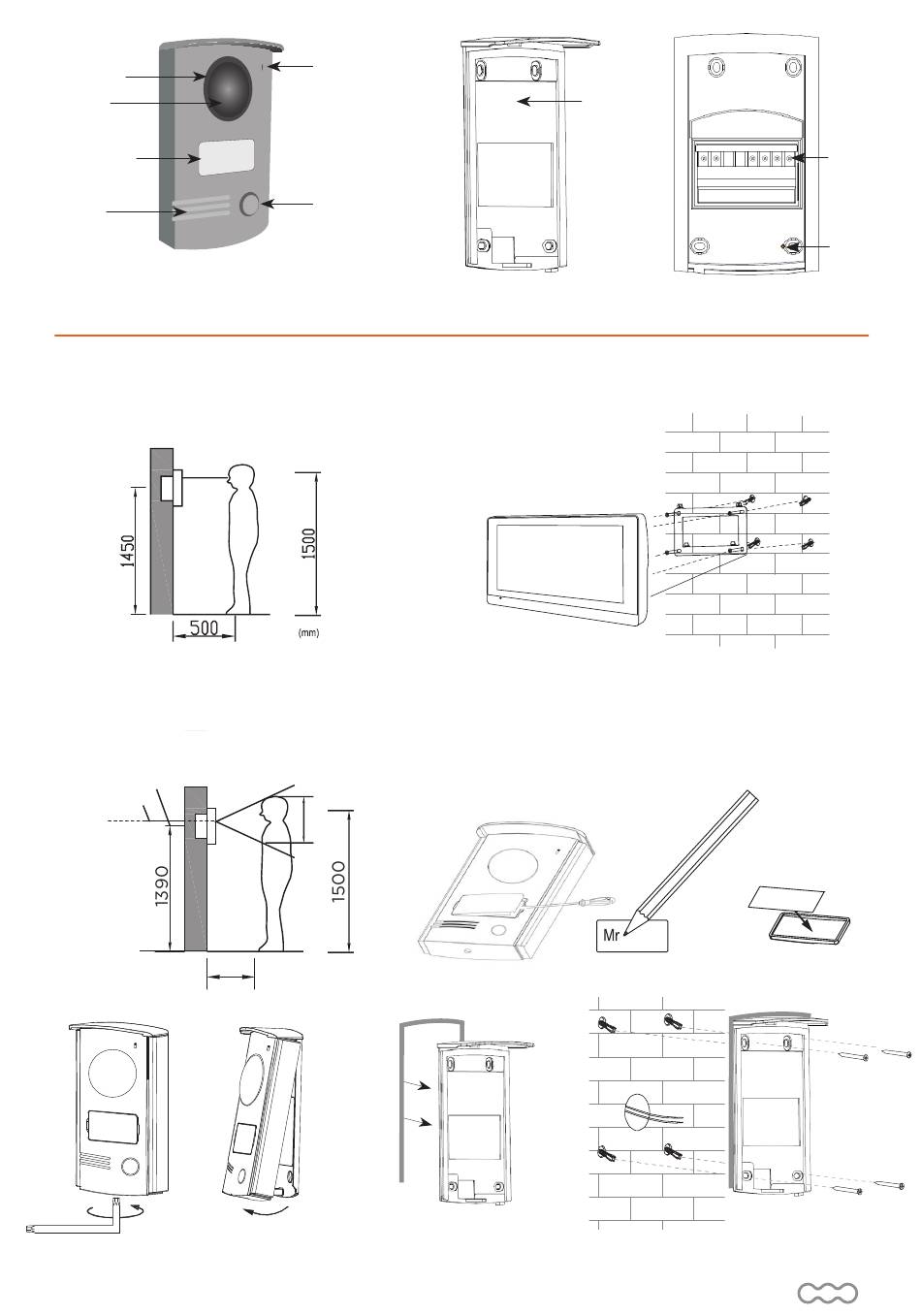 1450

1500

500

(mm)

1390

1500

Mr