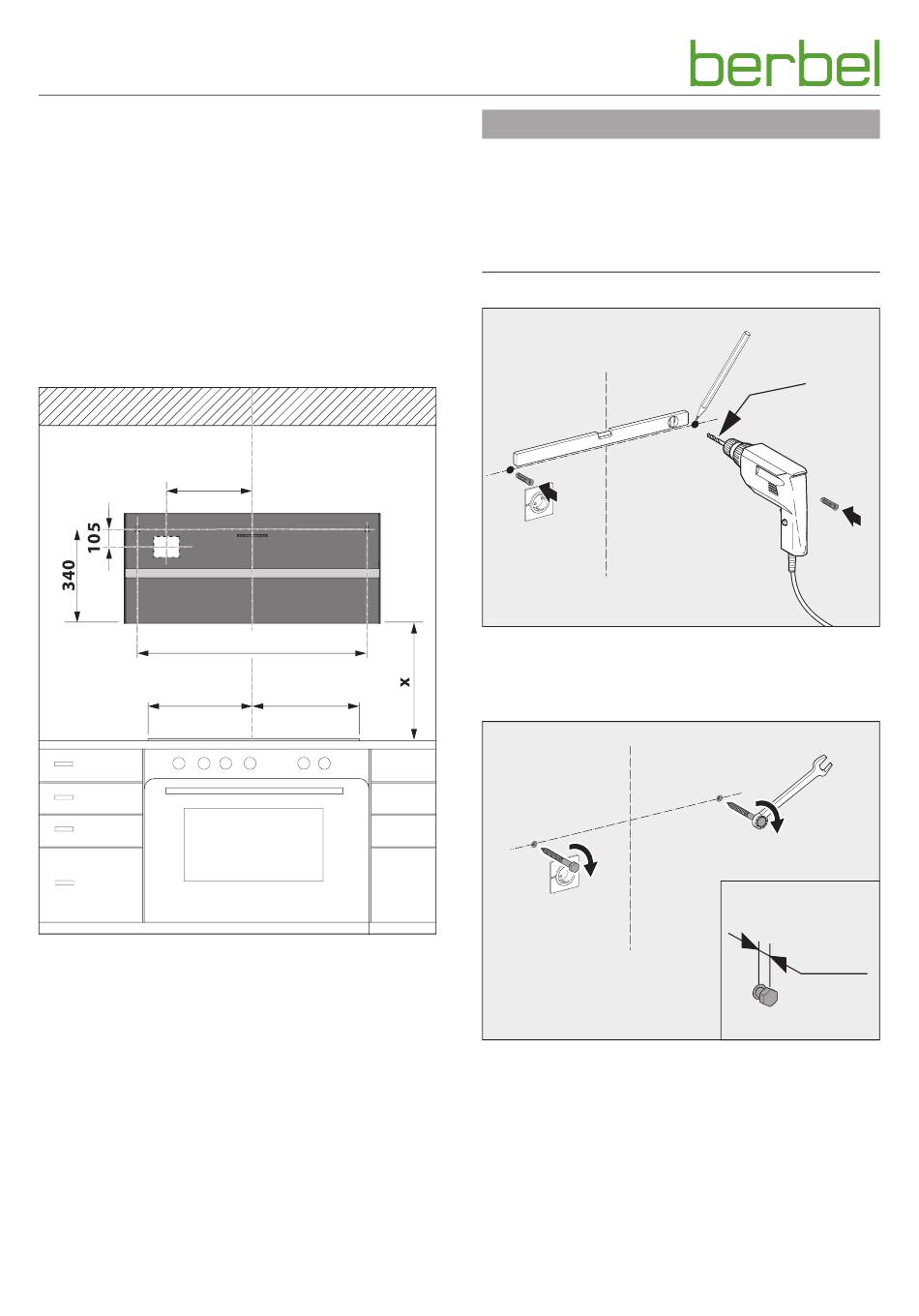 berbel

105

340

x