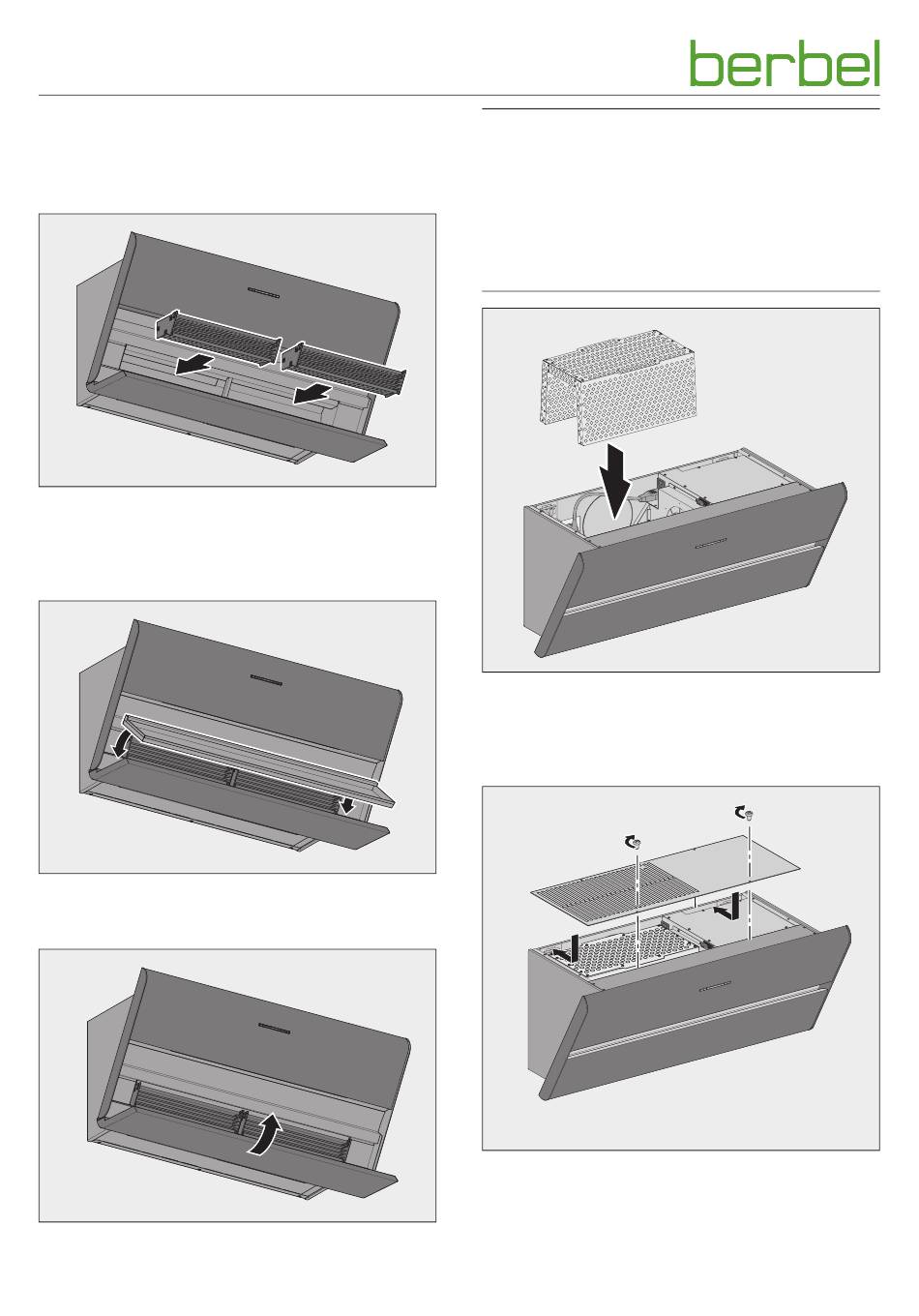 berbel