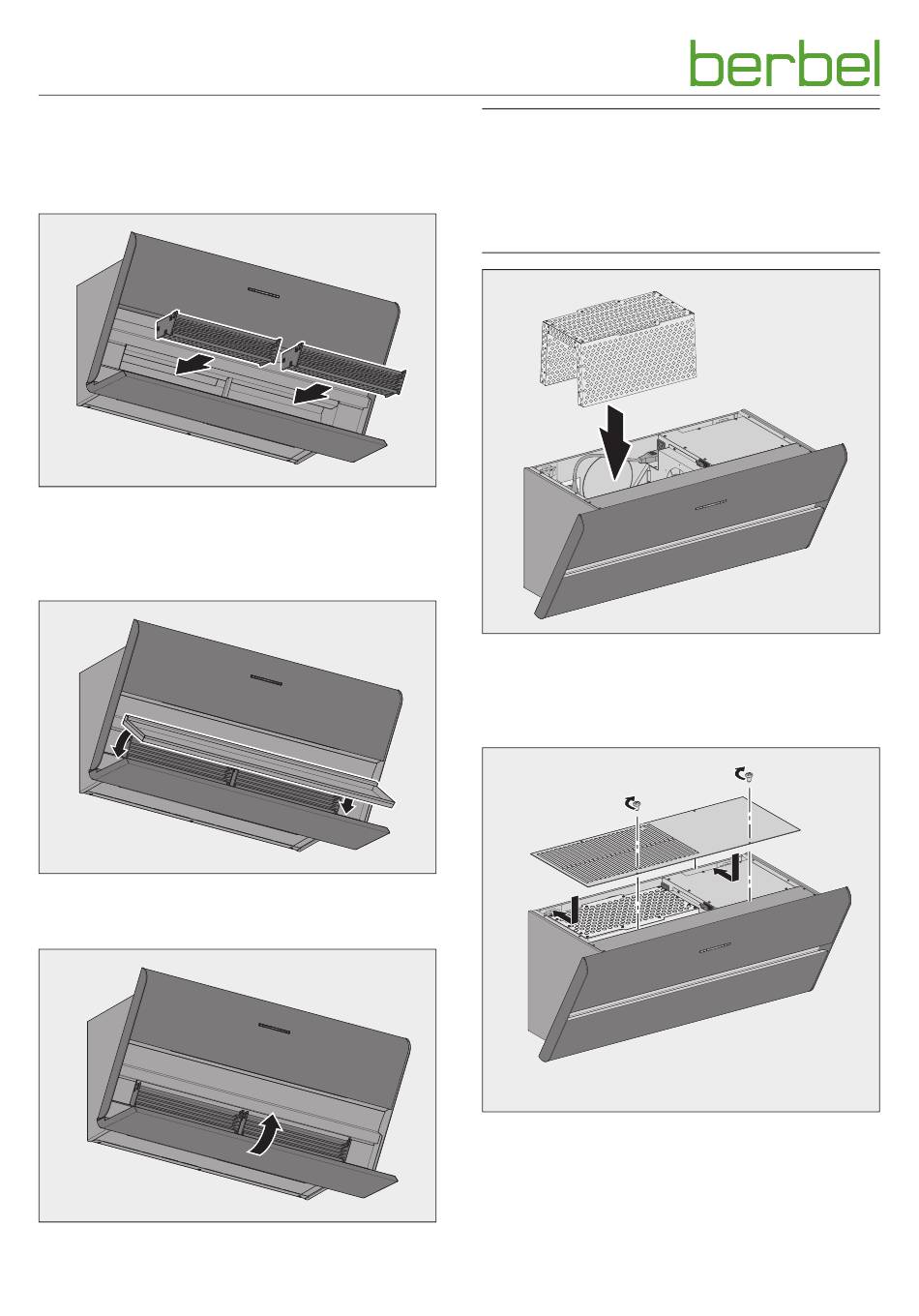 berbel