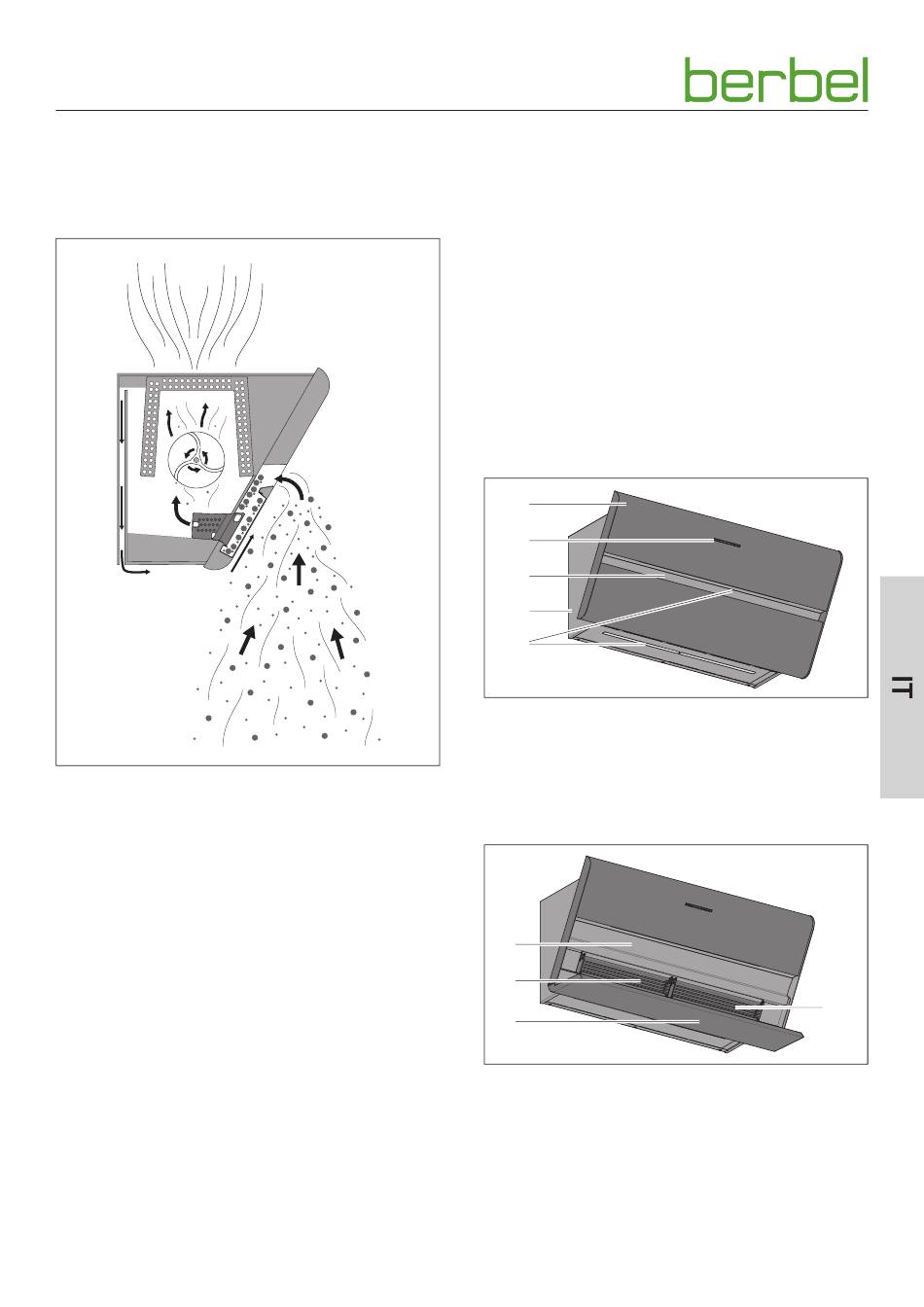 berbel

IT